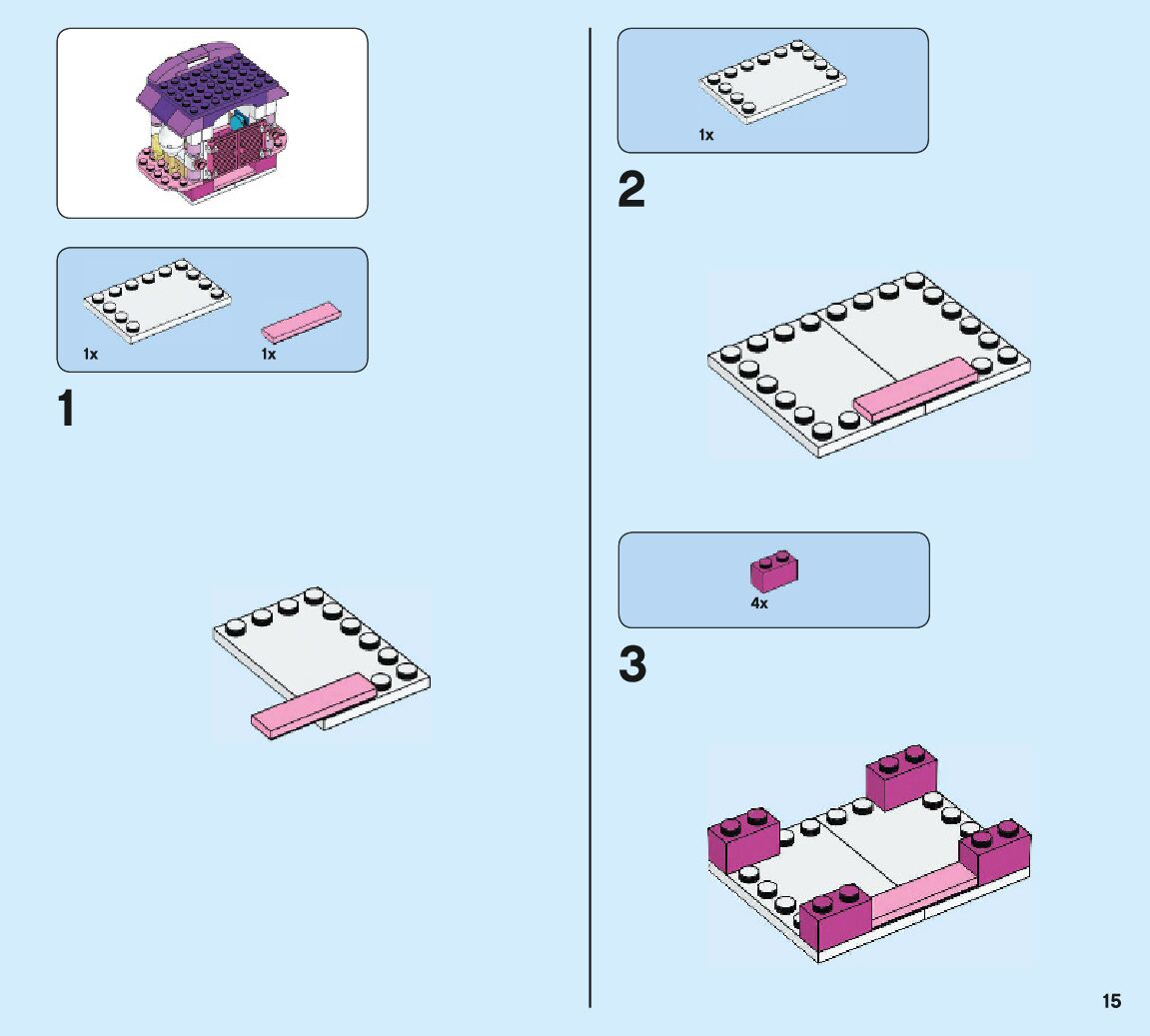 1x

1x

1

1x

2

4x

3

15