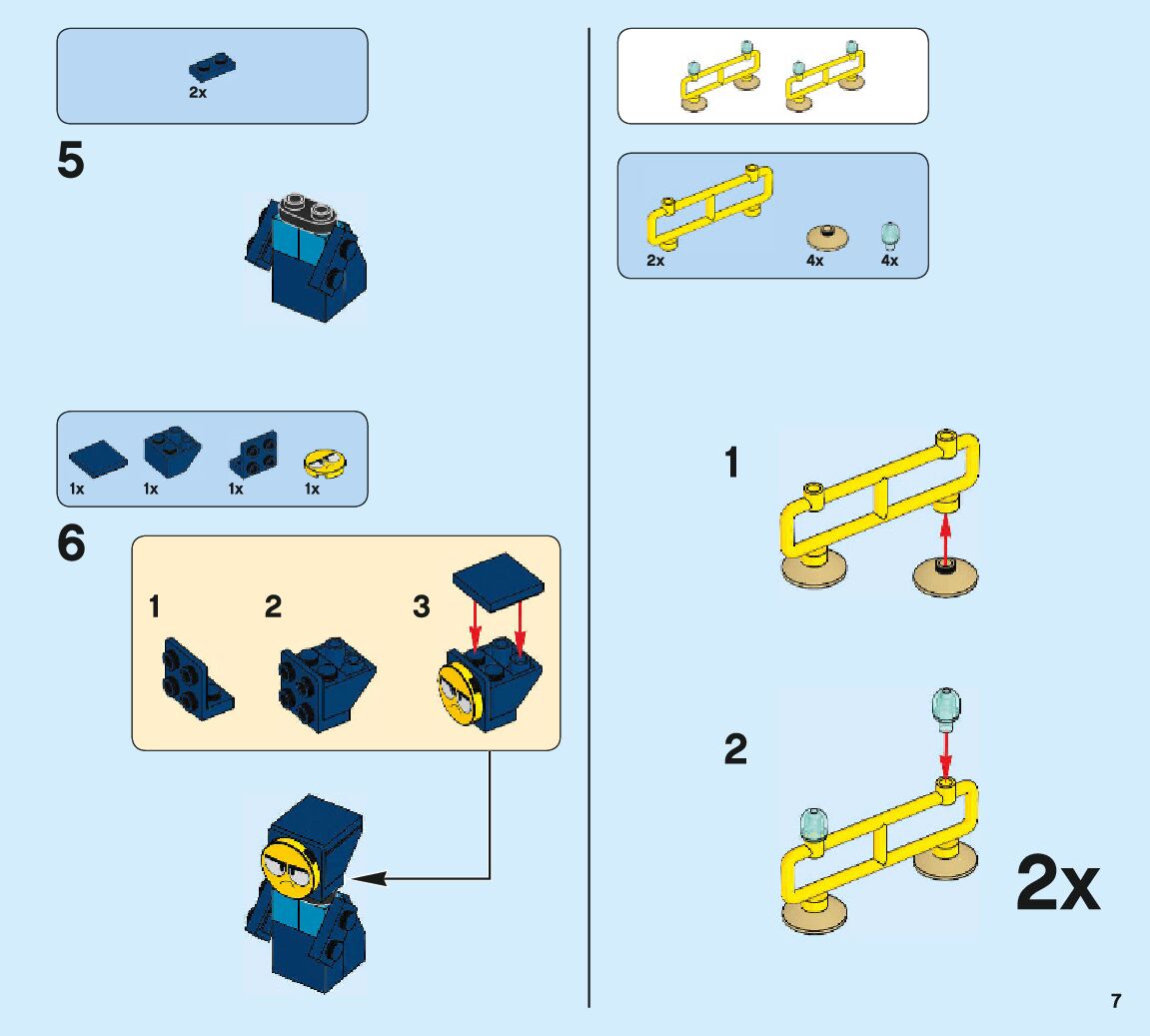 2x

5

1x 1x 1x 1x

6

1 2 3

2x 4x 4x

1

2

2x

7