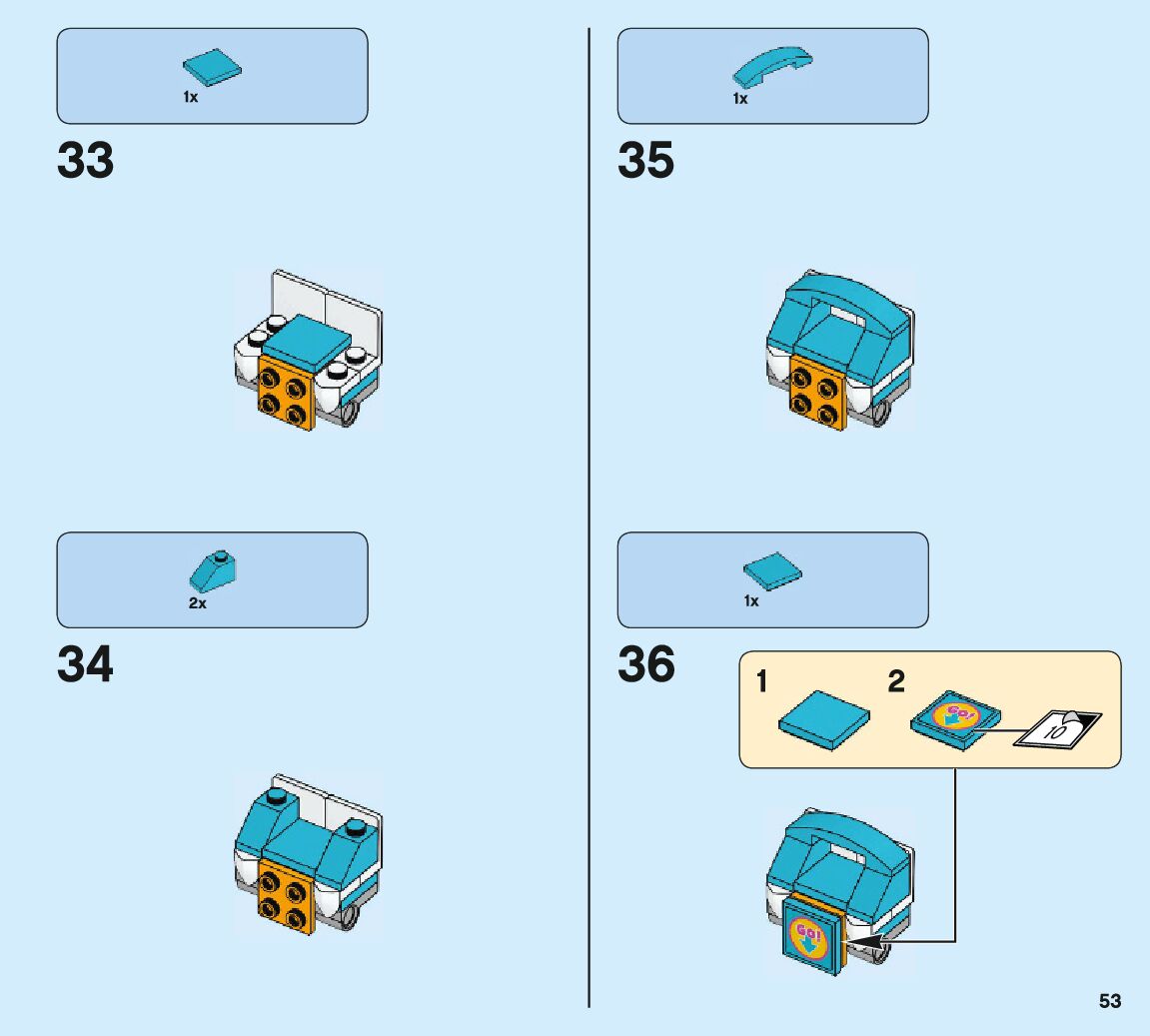 1x

33

2x

34

1x

35

1x

36

1

2

Go!

10

Go!

53