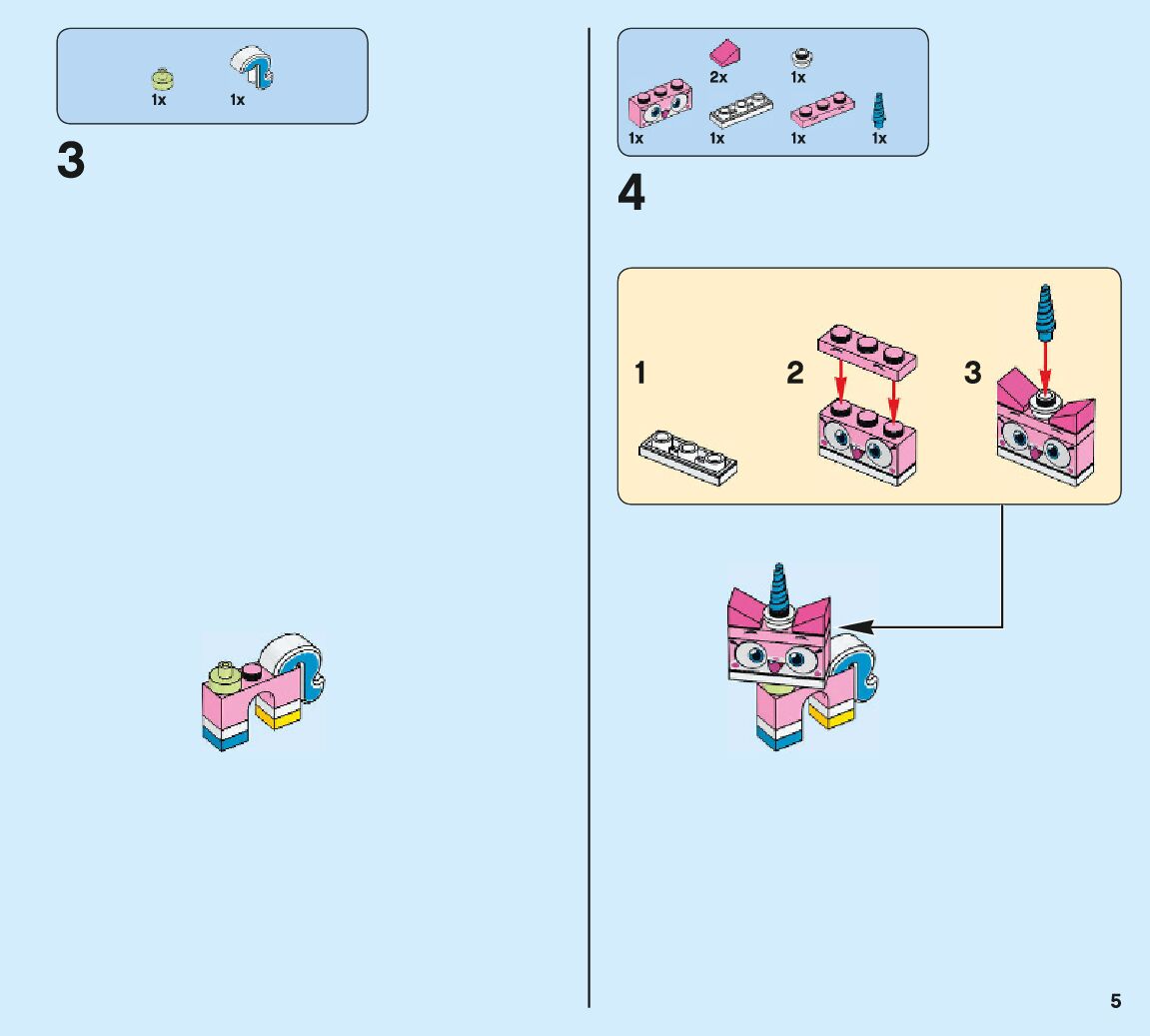 1x 1x

3

2x 1x

1x 1x 1x 1x

4

1

2

3

5