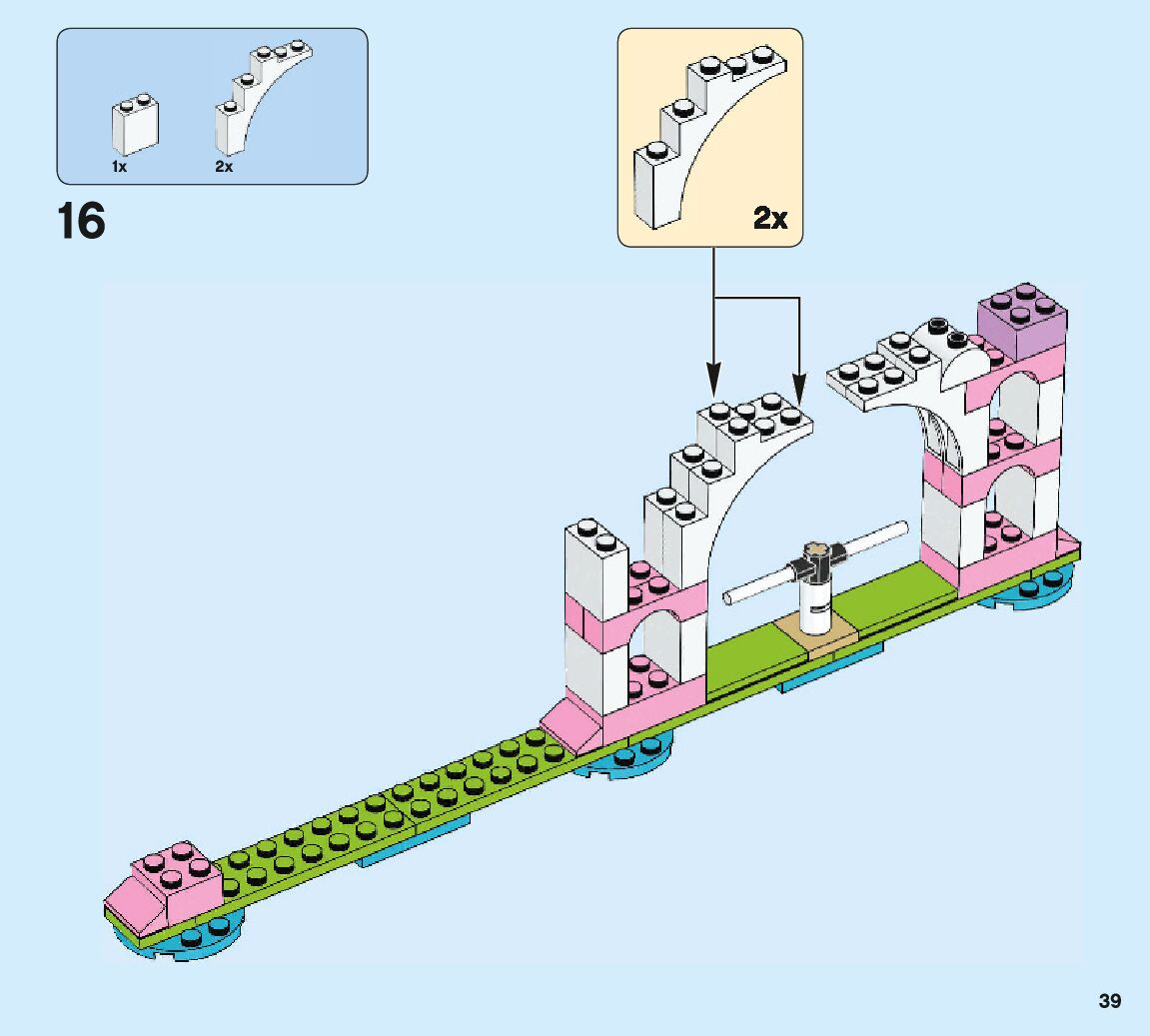 1x 2x

16

2x

39