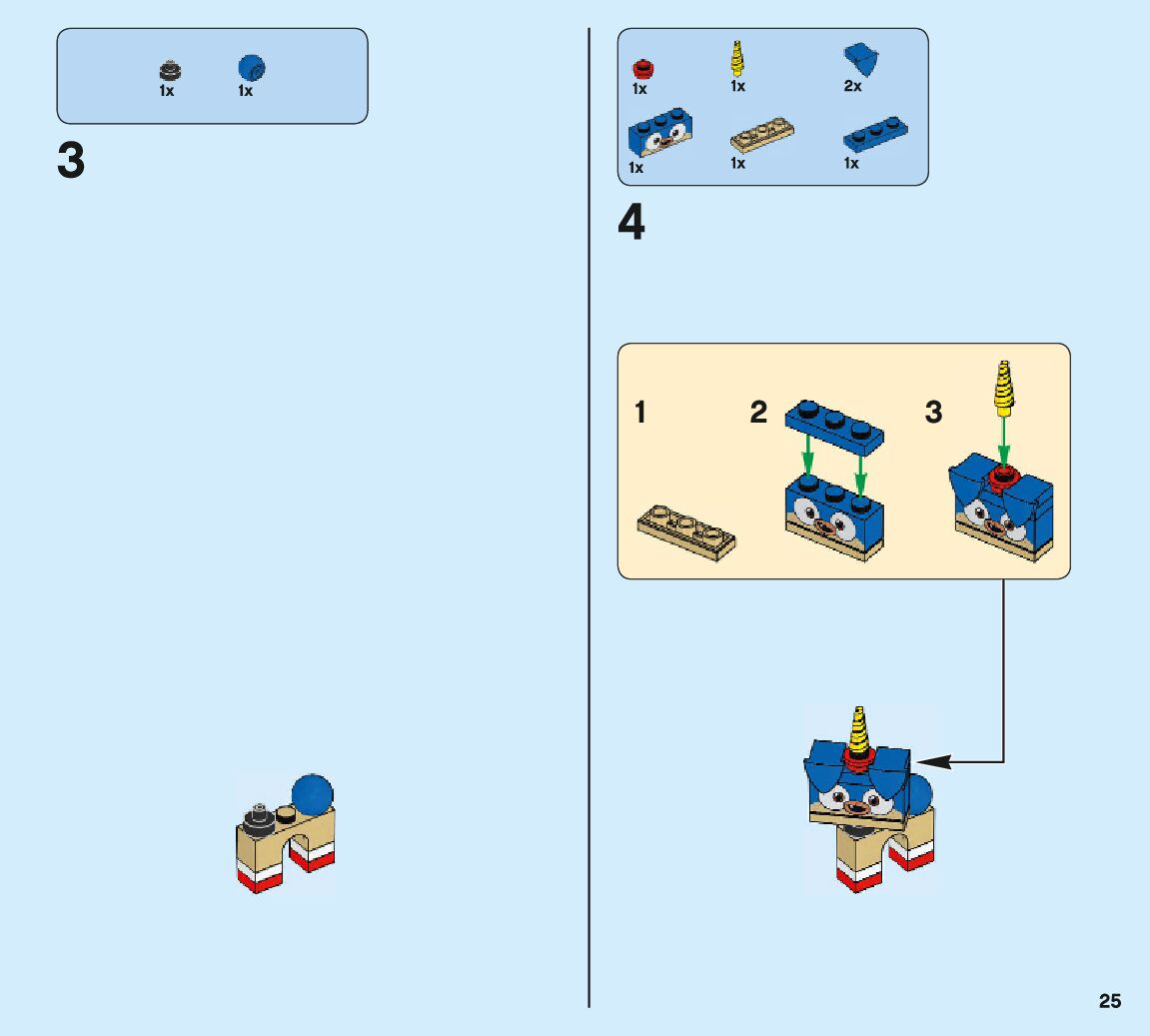 1x 1x

3

1x 1x 2x

1x 1x 1x

4

1

2

3

25