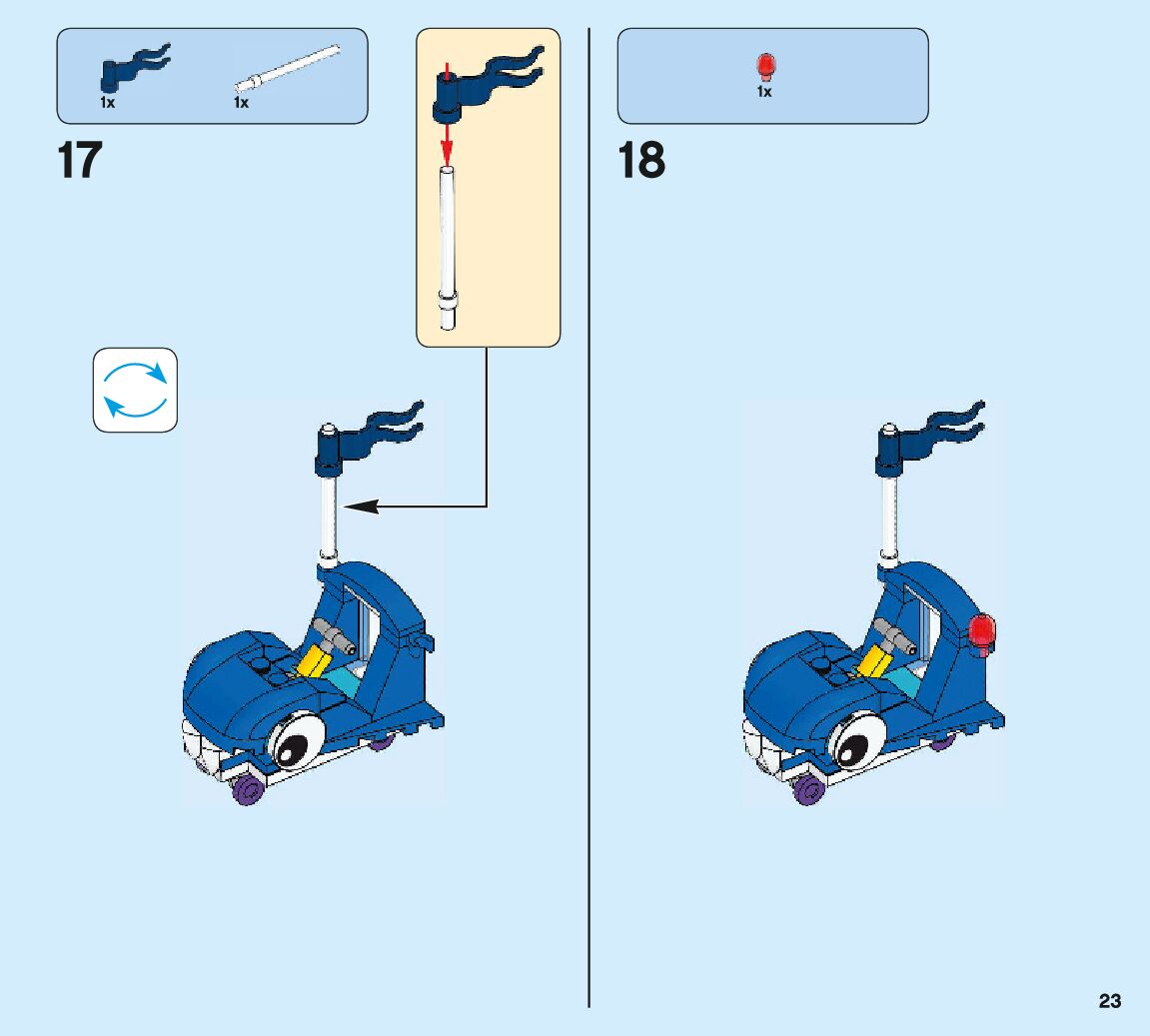 1x
1x

17

1x

18

23