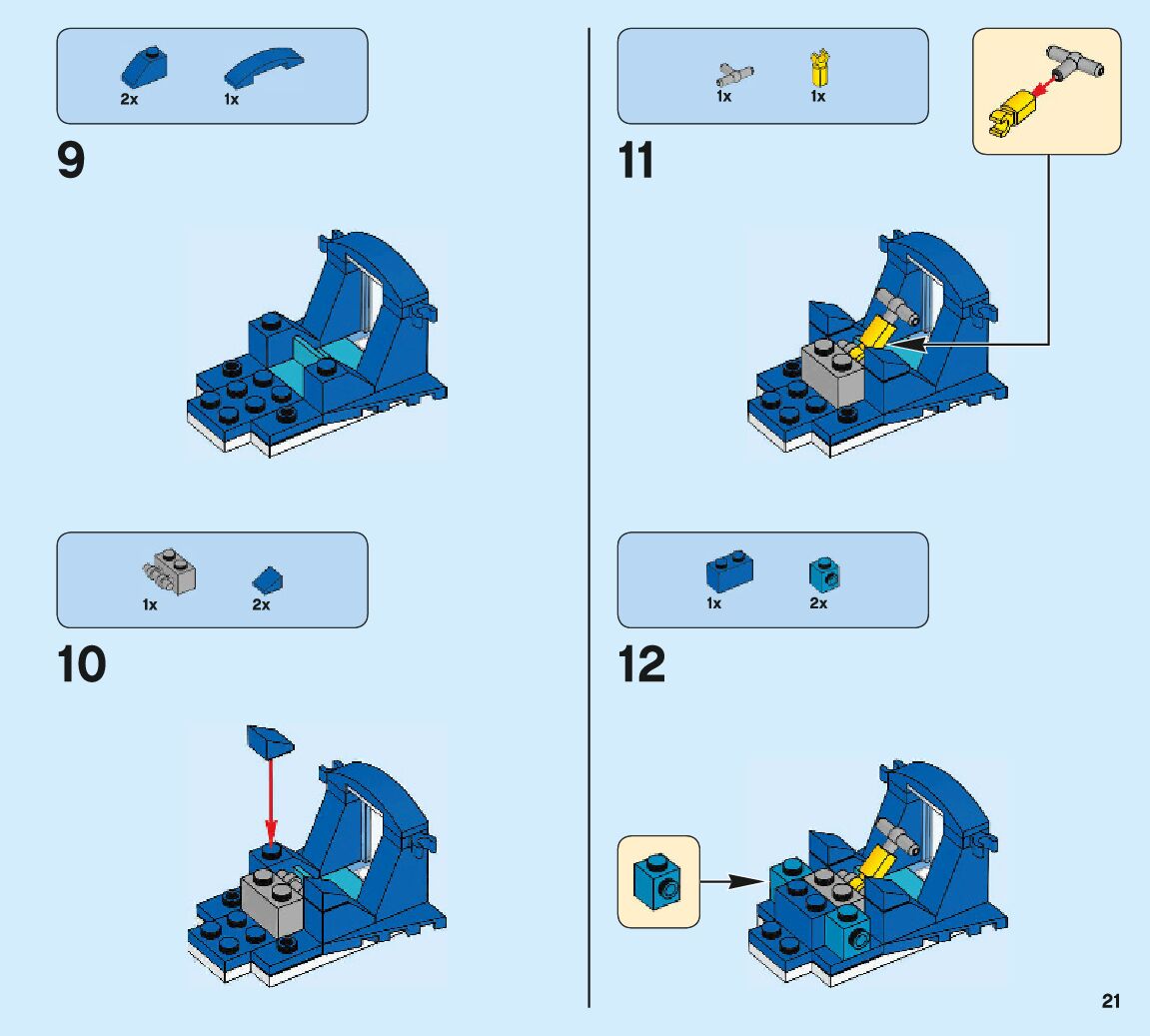 2x 1x

9

1x 2x

10

1x 1x

11

1x 2x

12

21