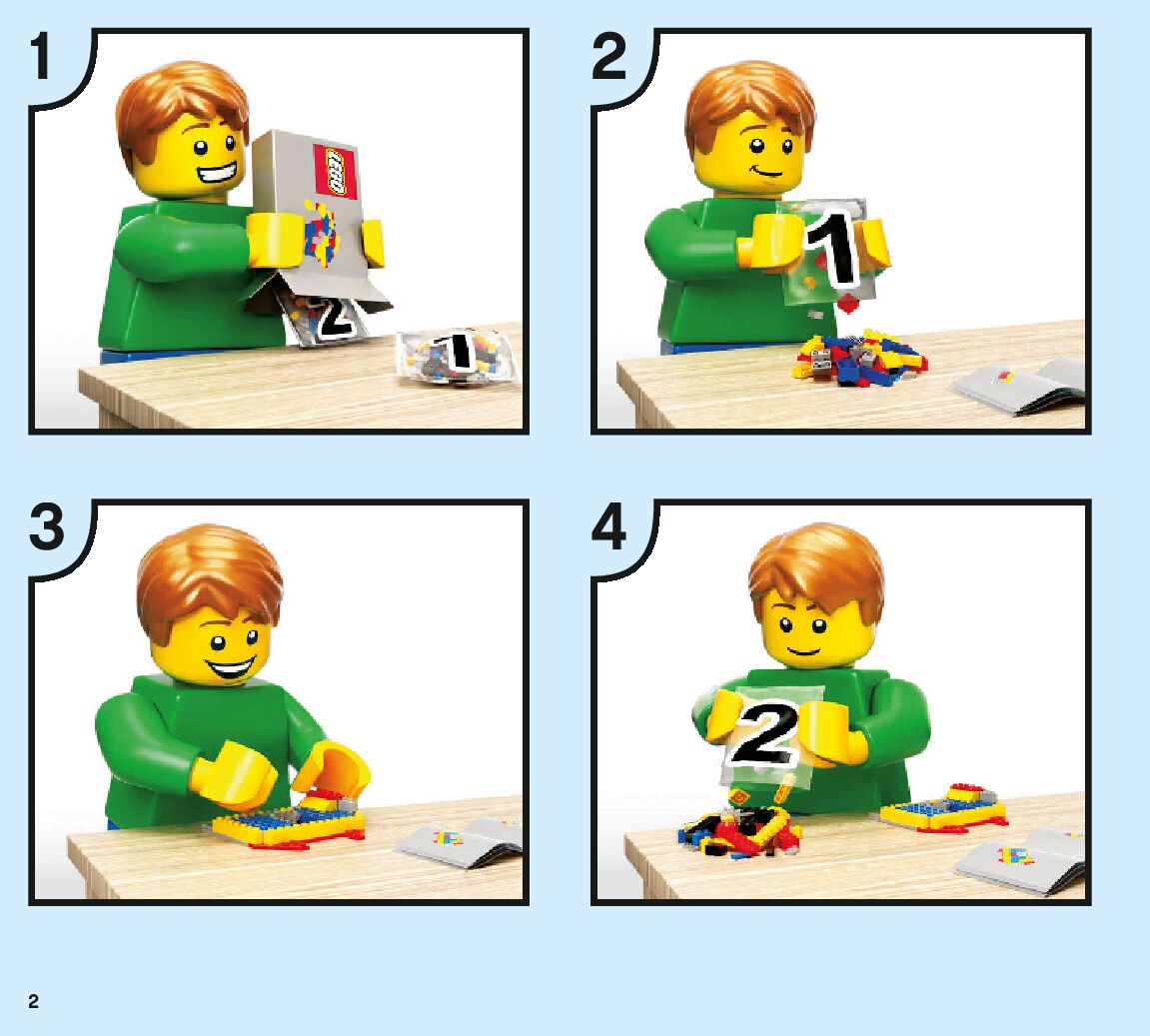 1

LEGO

2

1

2

1

3

4

2

2