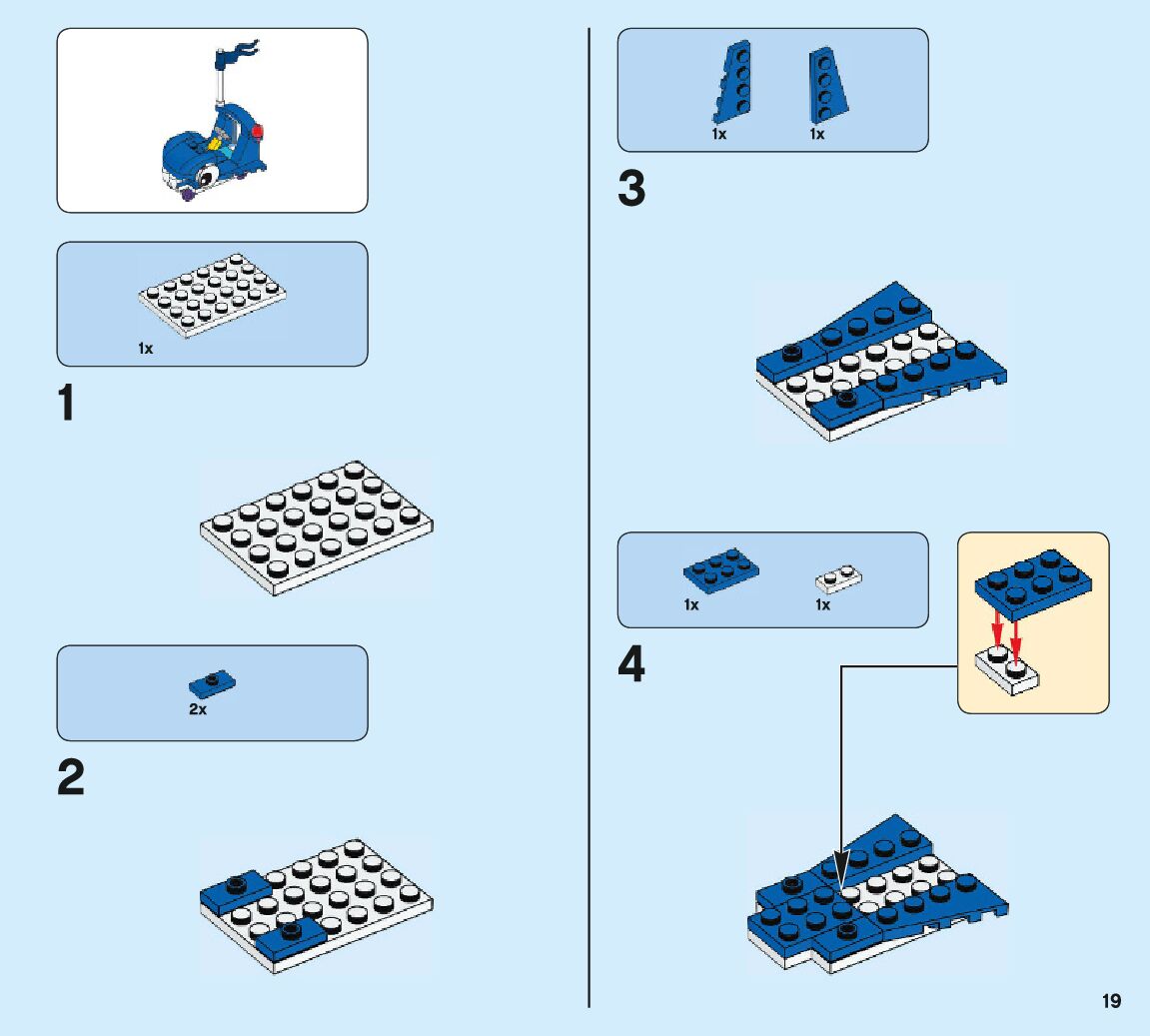 1x

1

2x

2

1x 1x

3

1x 1x

4

19