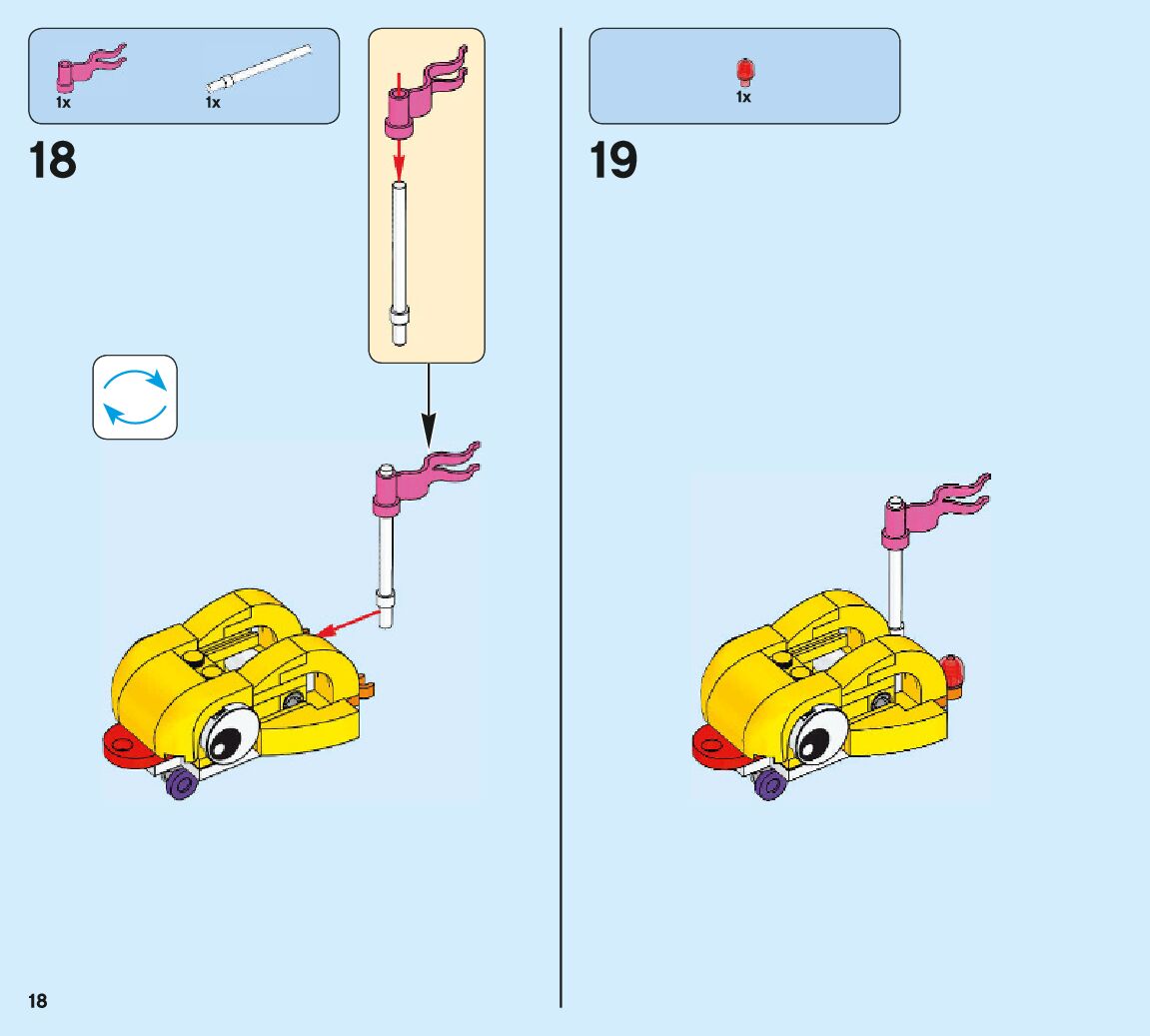 1x
1x

18

1x

19

18