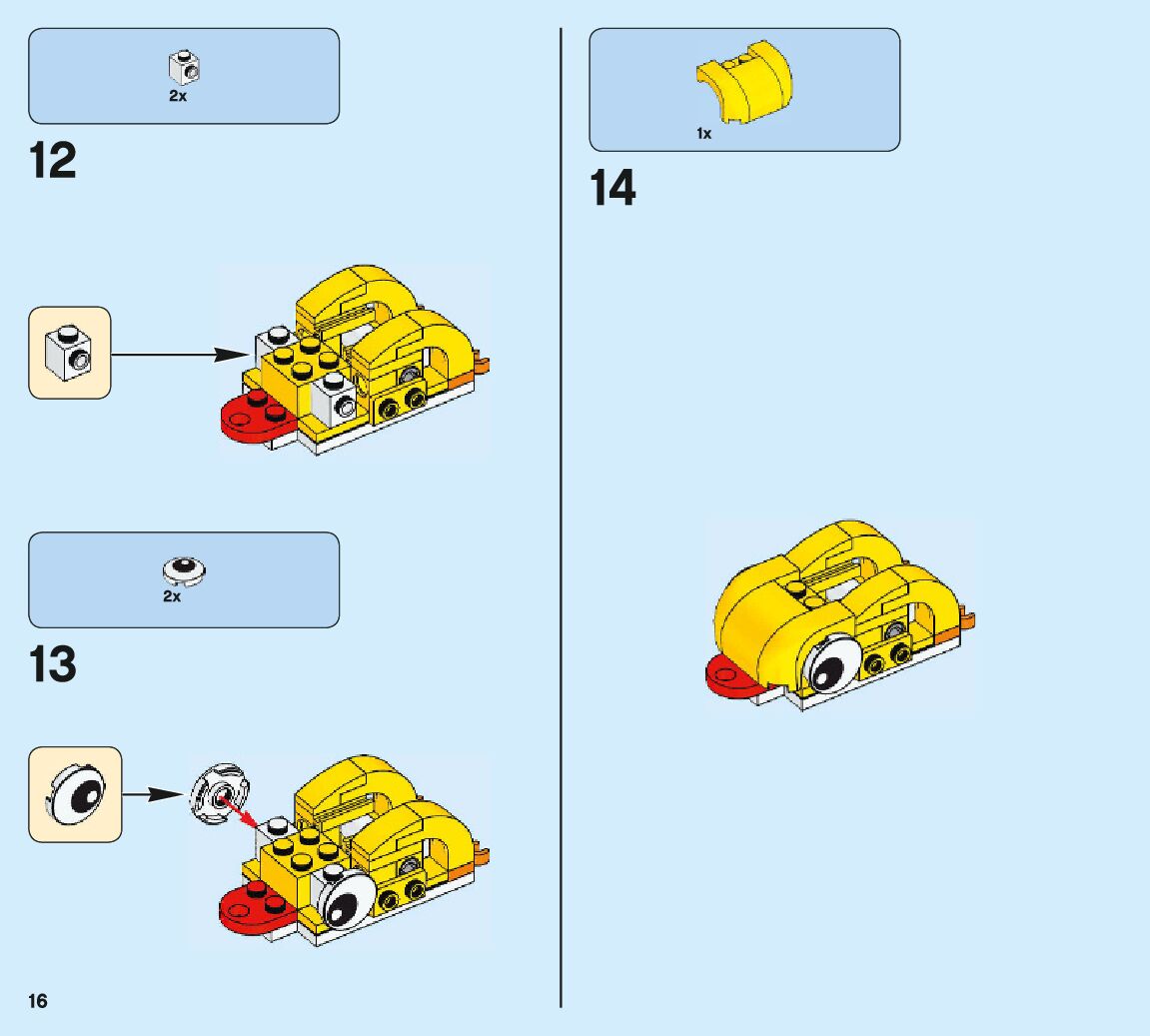 2x

12

2x

13

16

1x

14