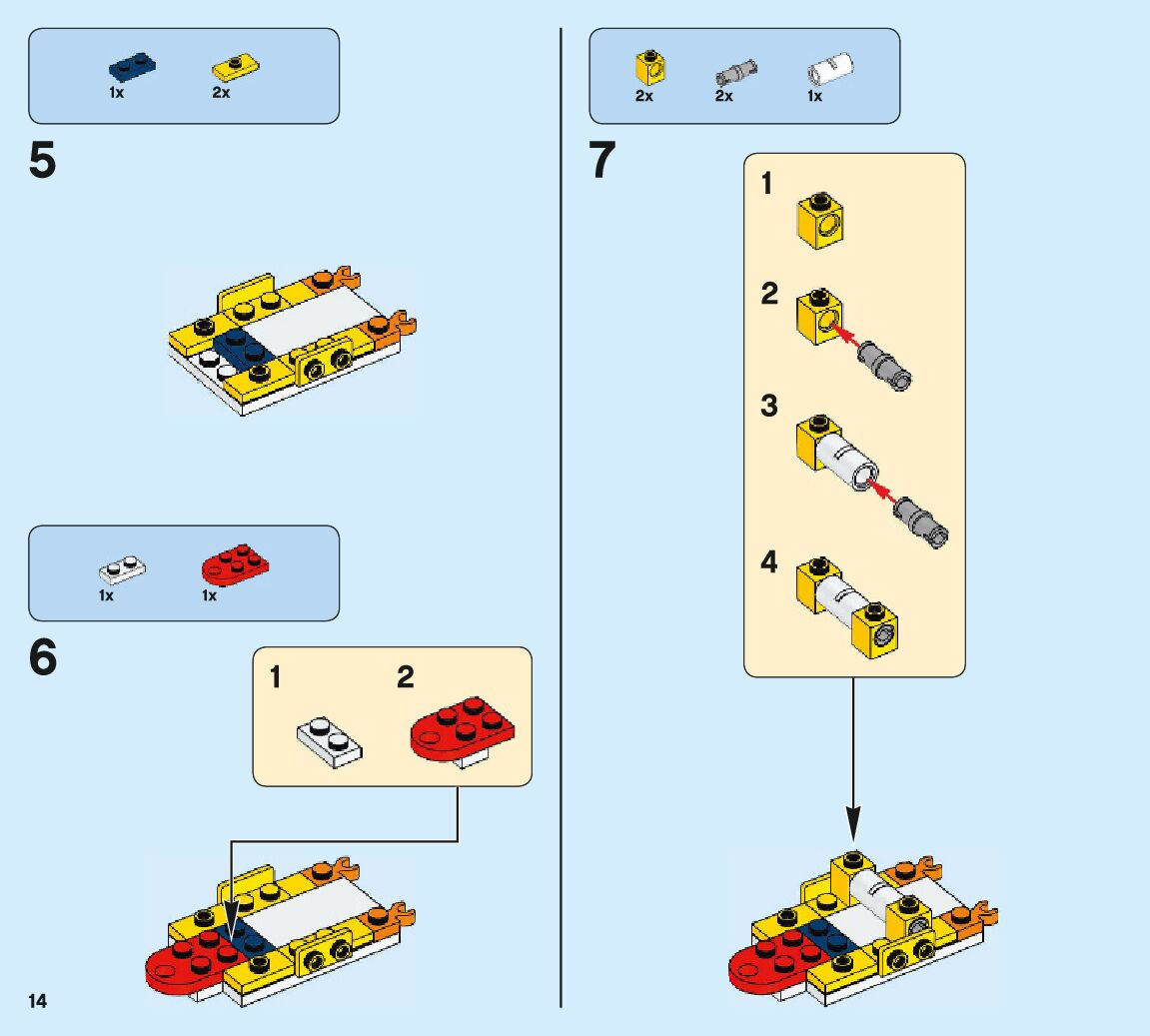 1x 2x

5

1x 1x

6

1 2

14

2x 2x 1x

7

1

2

3

4