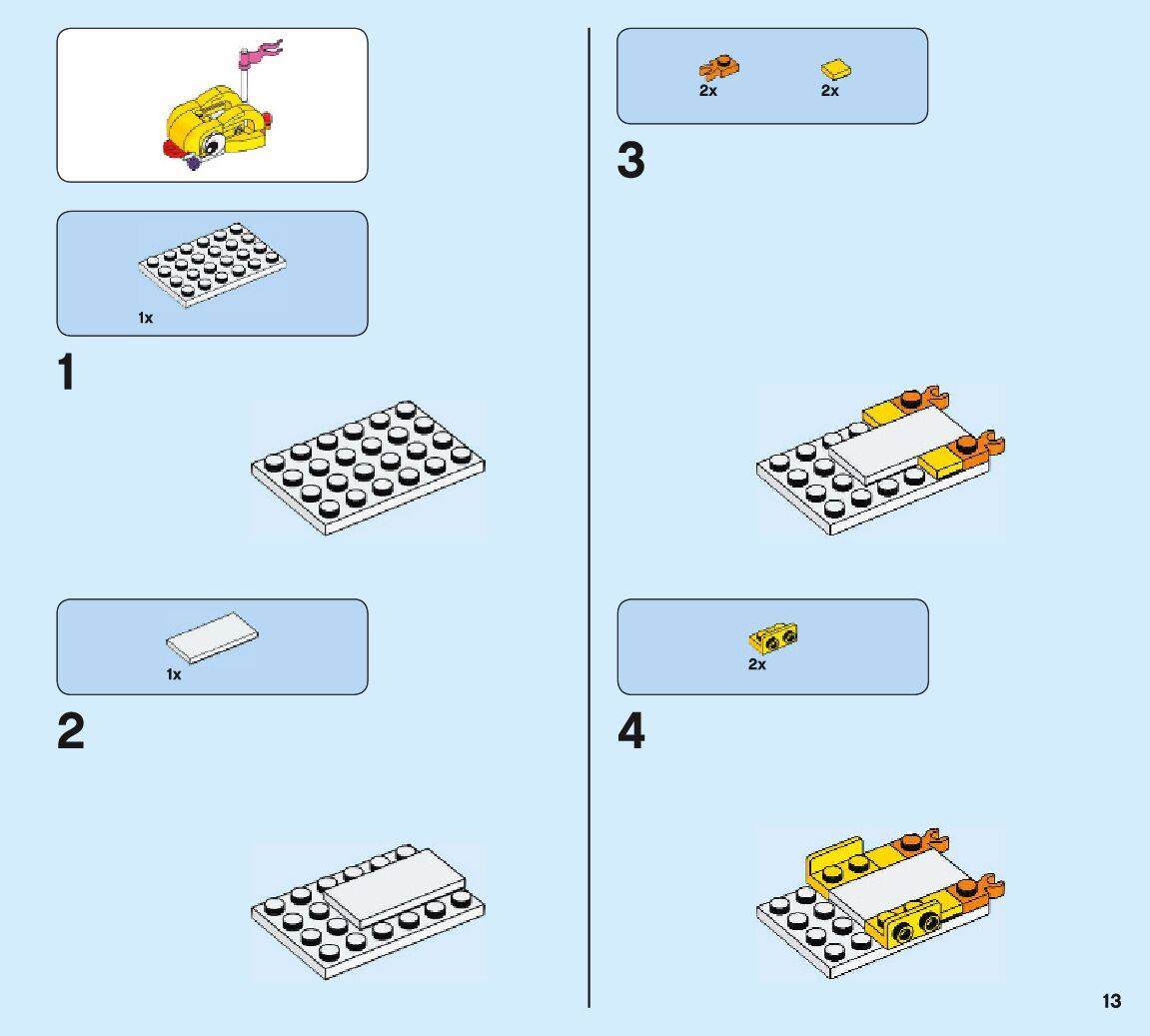 1x

1

1x

2

2x 2x

3

2x

4

13