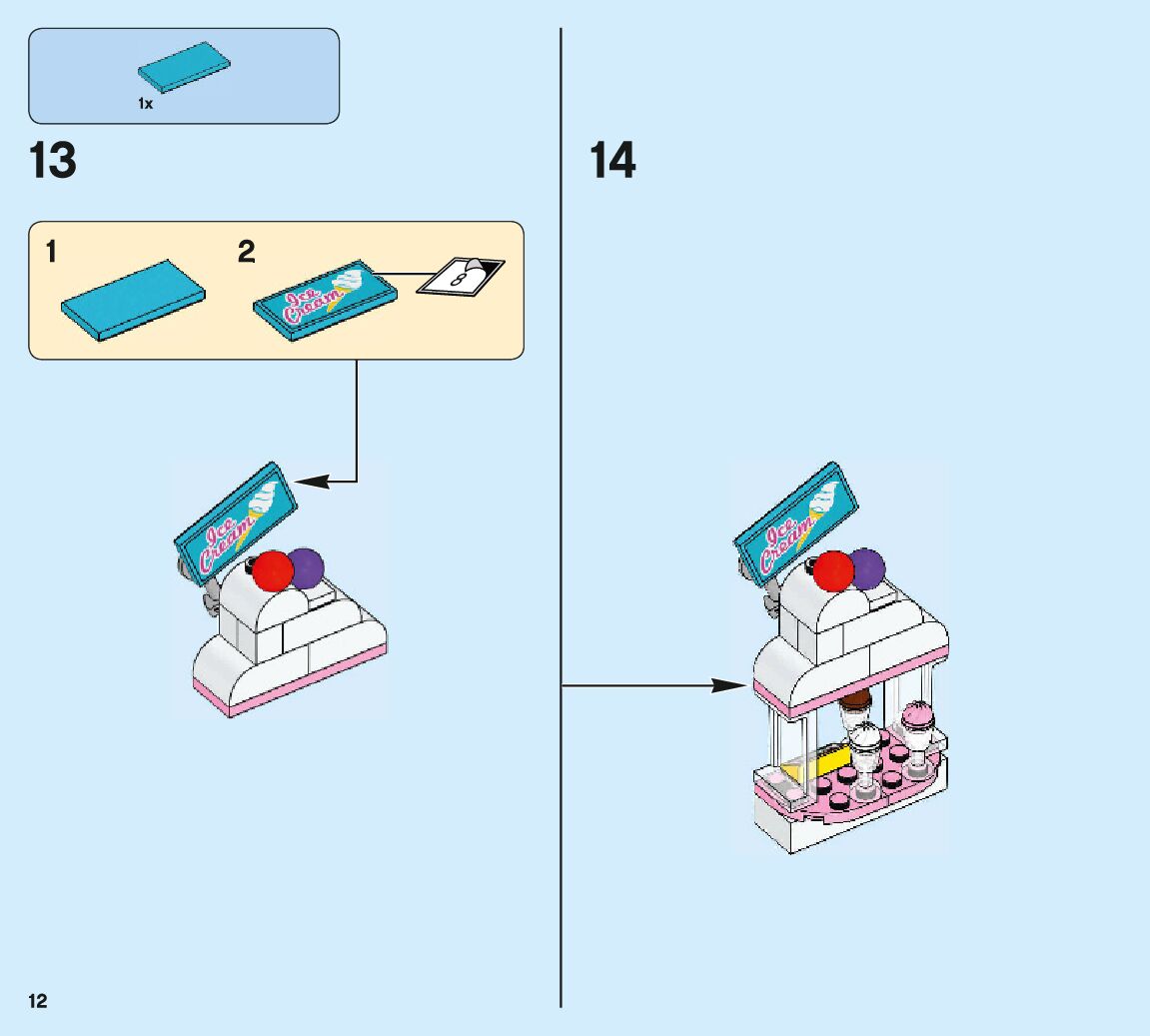 1x

13

1

2

Ice Cream

8

Ice Cream

14

Ice Cream

12