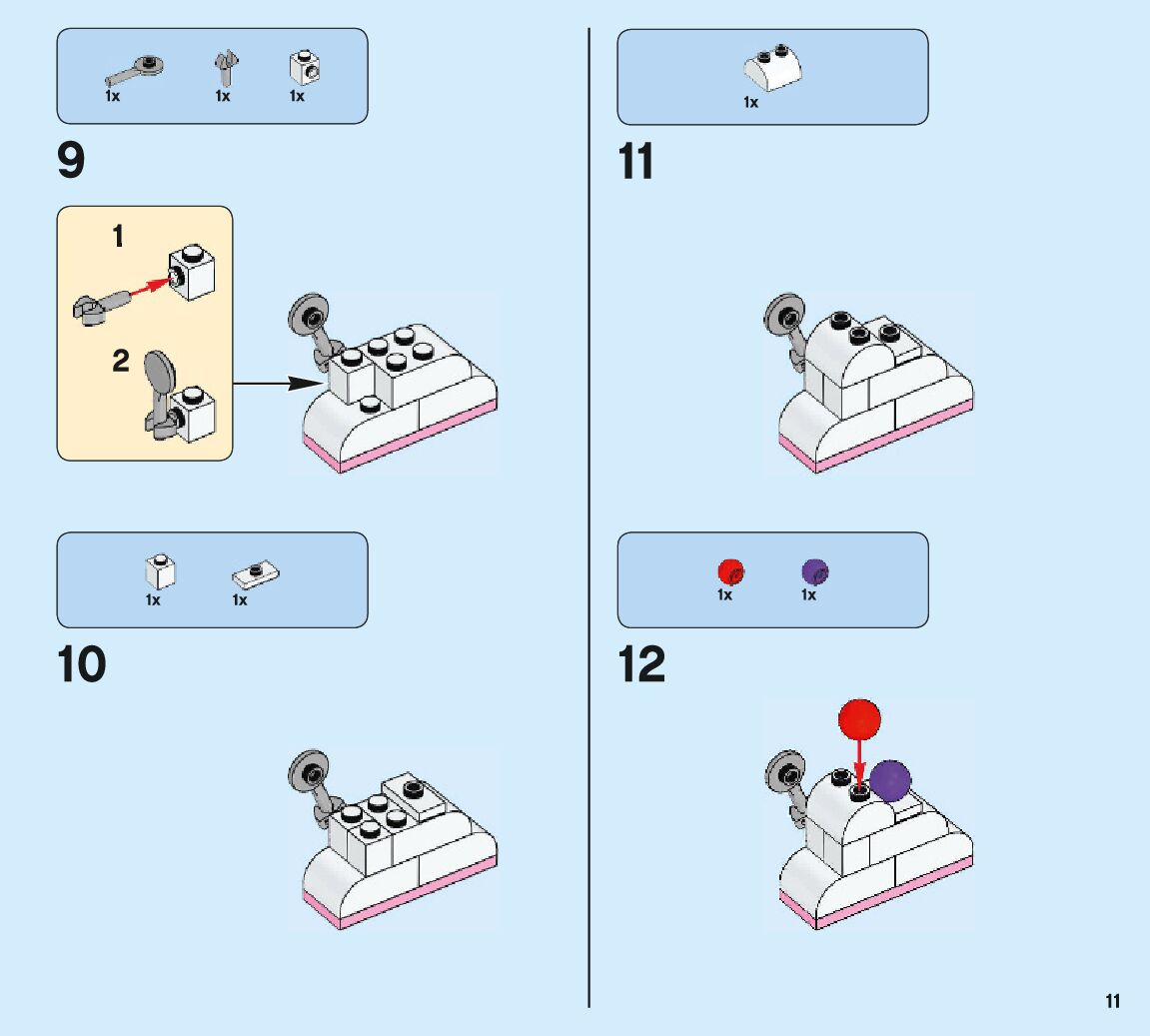 1x 1x 1x

9

1

2

1x 1x

10

1x

11

1x 1x

12

11