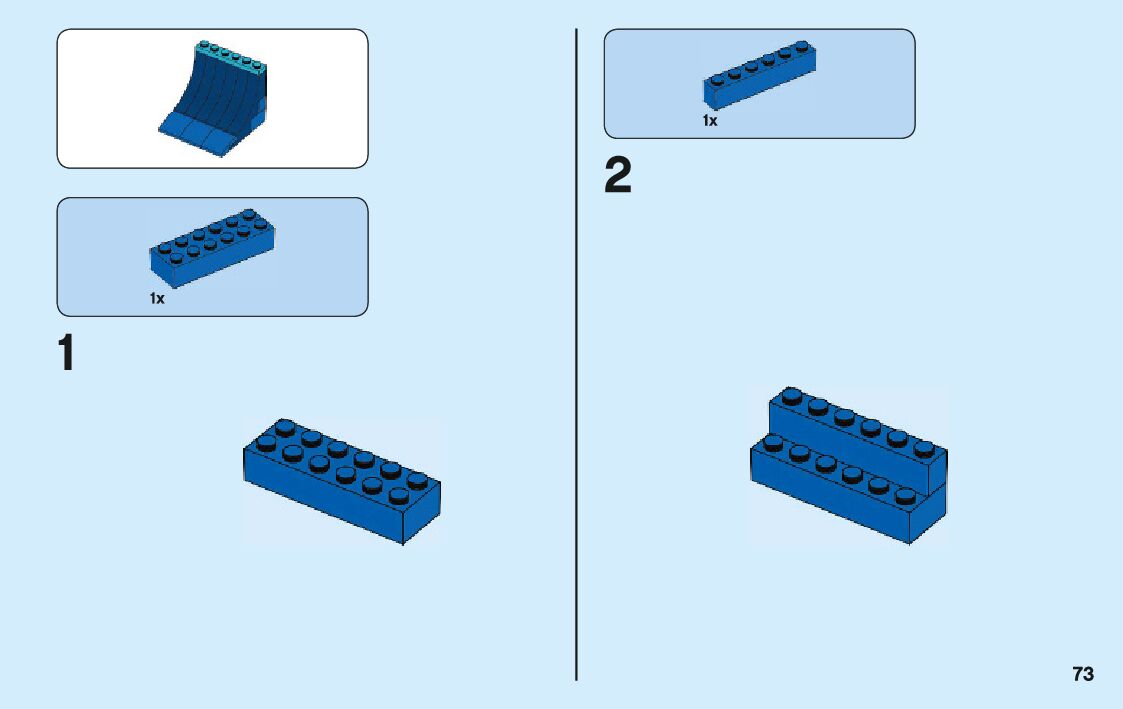 1x

1

1x

2

73