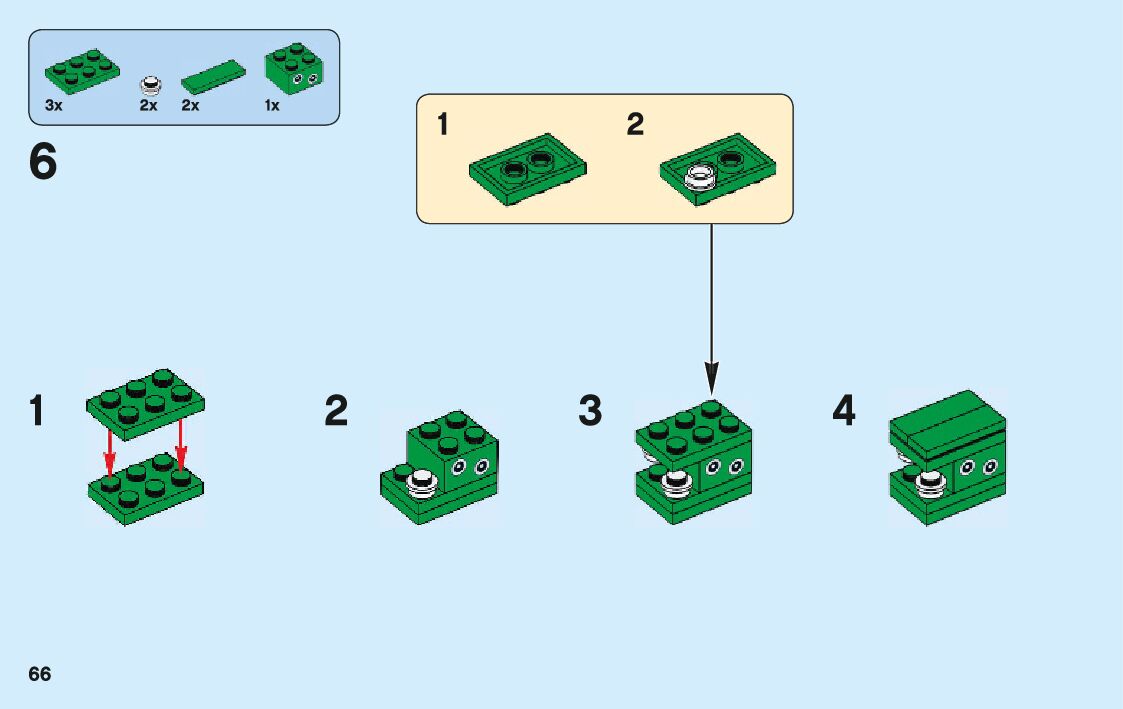 3x 2x 2x 1x

6

1 2

1

2

3

4

66