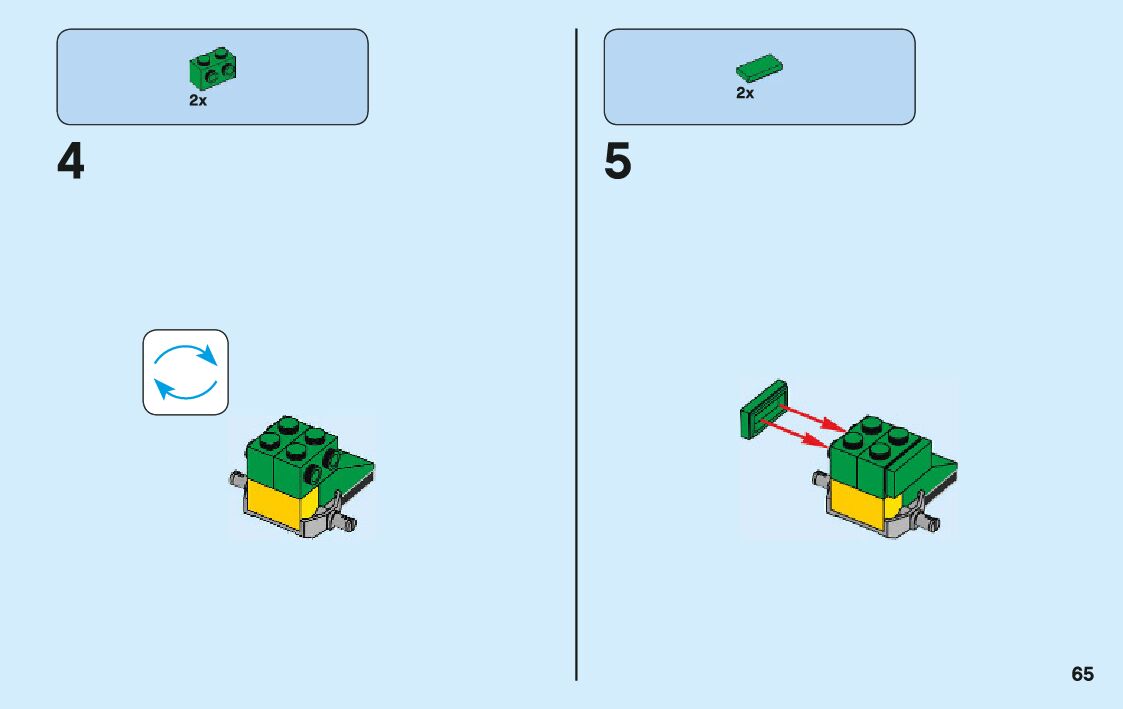 2x

4

2x

5

65