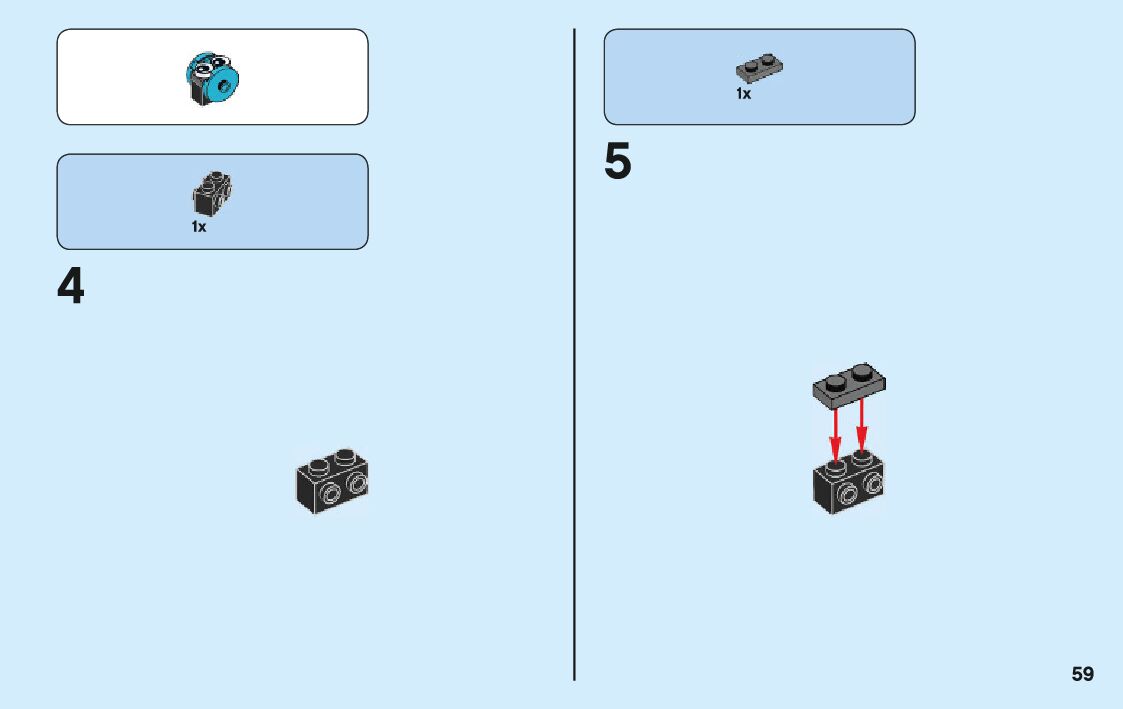 1x

4

1x

5

59