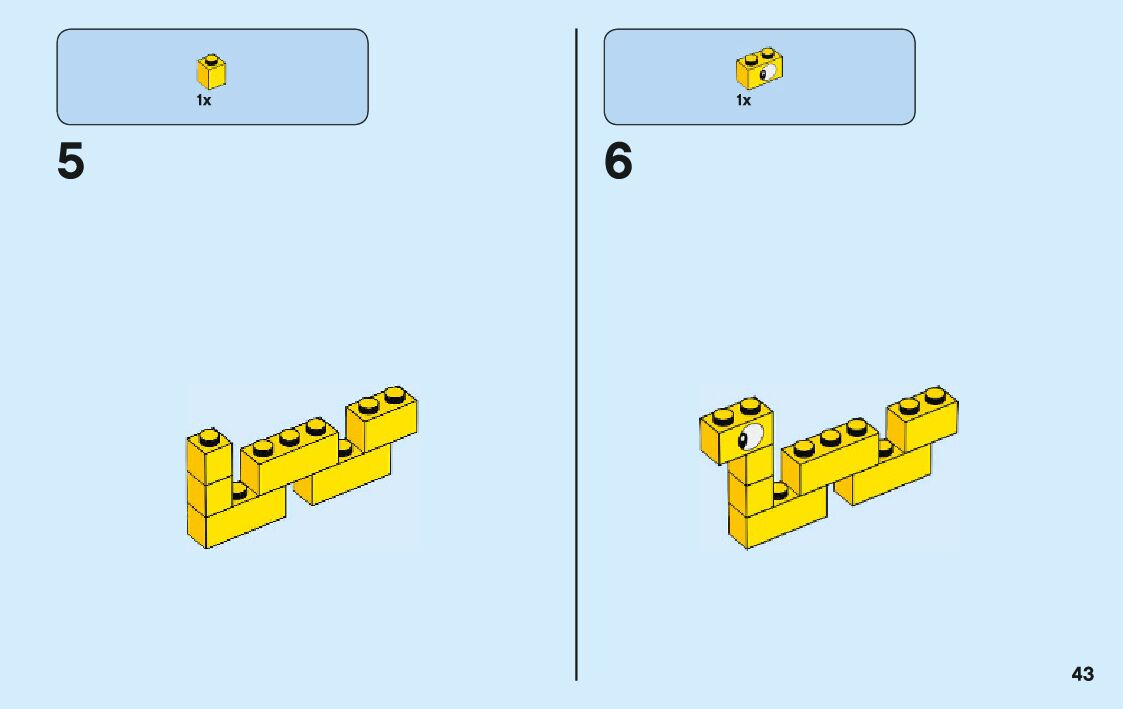 1x

5

1x

6

43