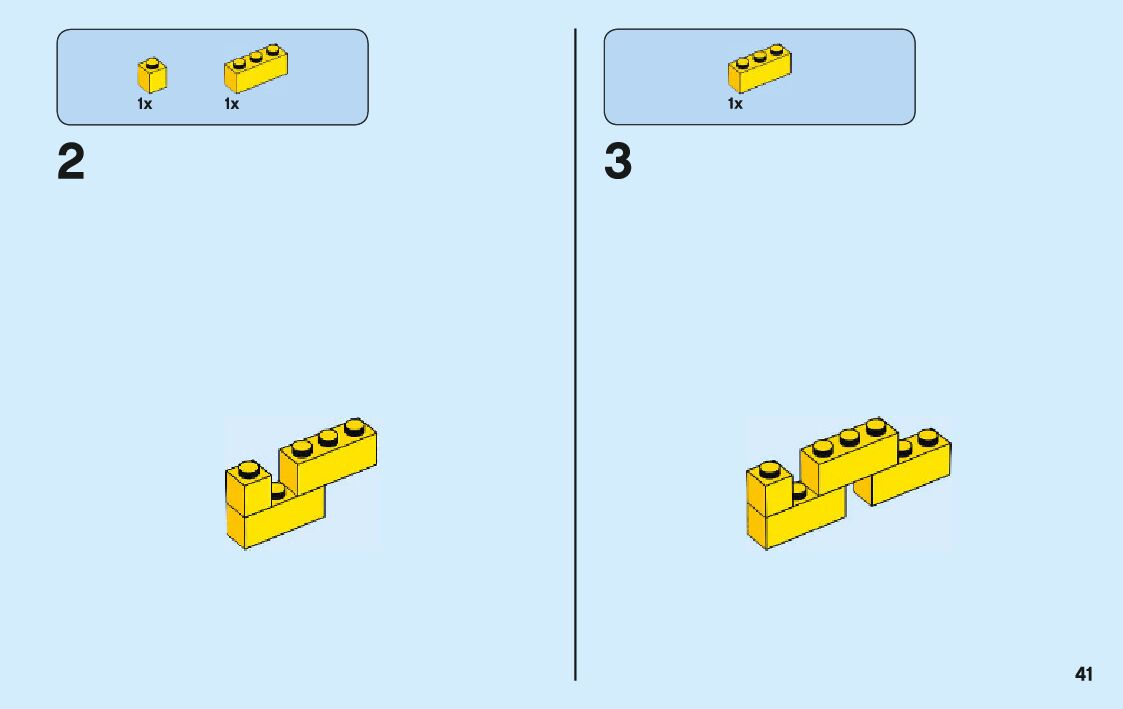 1x 1x

2

1x

3

41