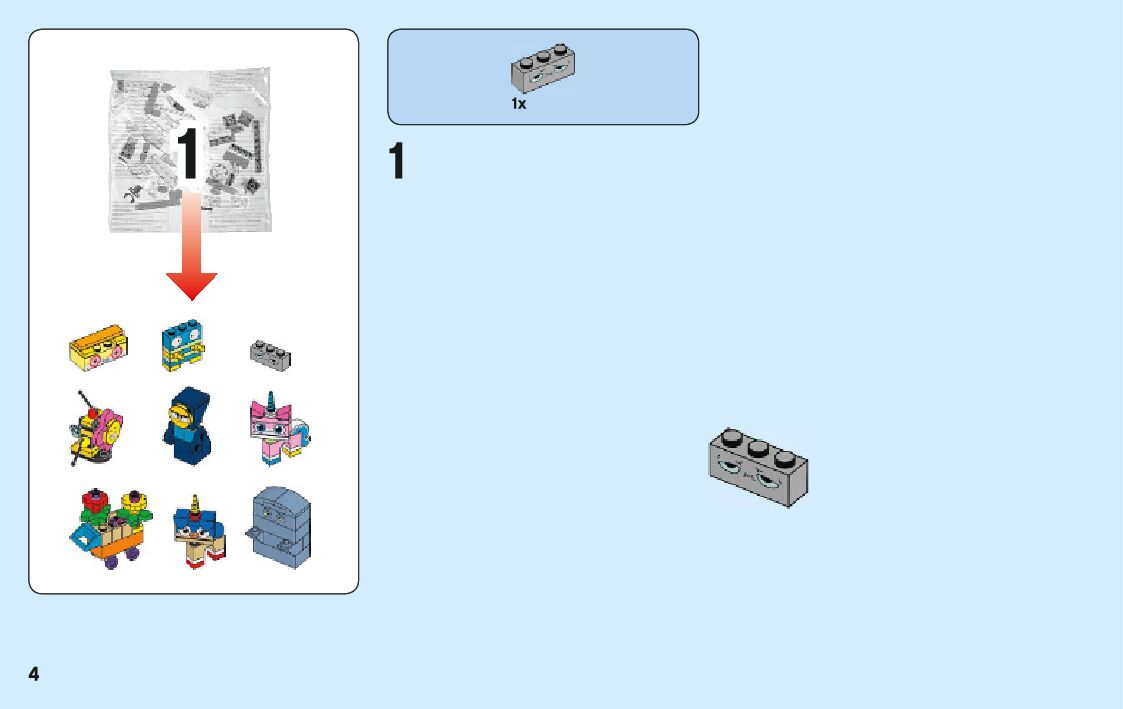 1

1x

1

4