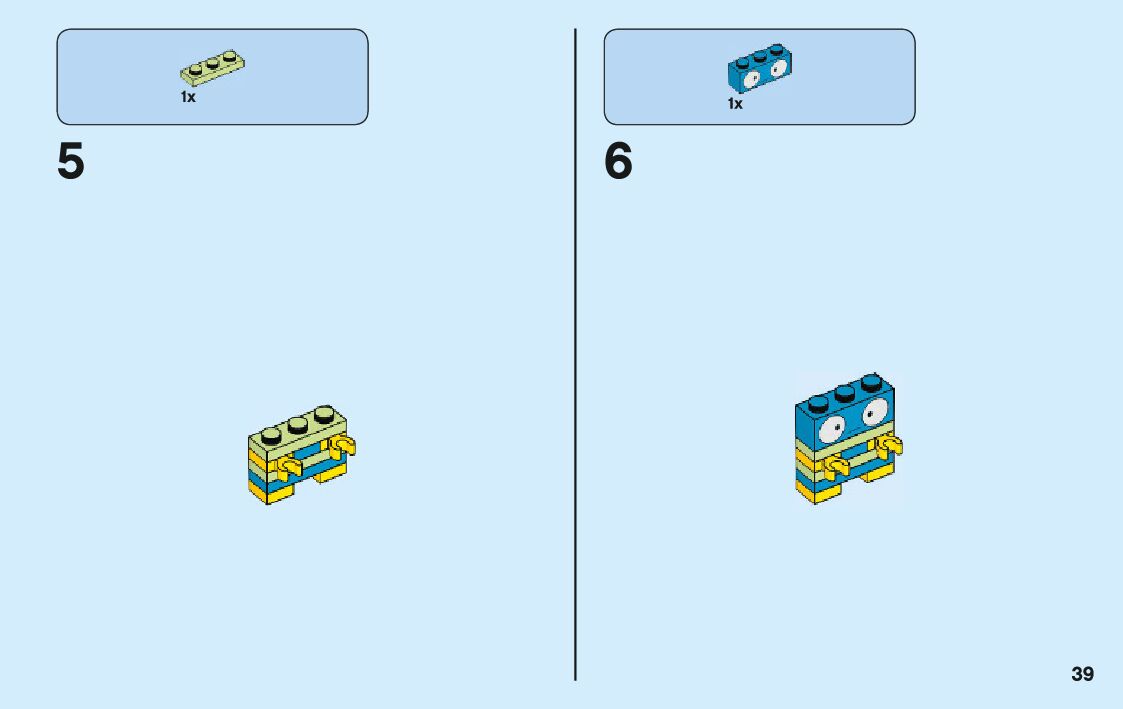 1x

5

1x

6

39