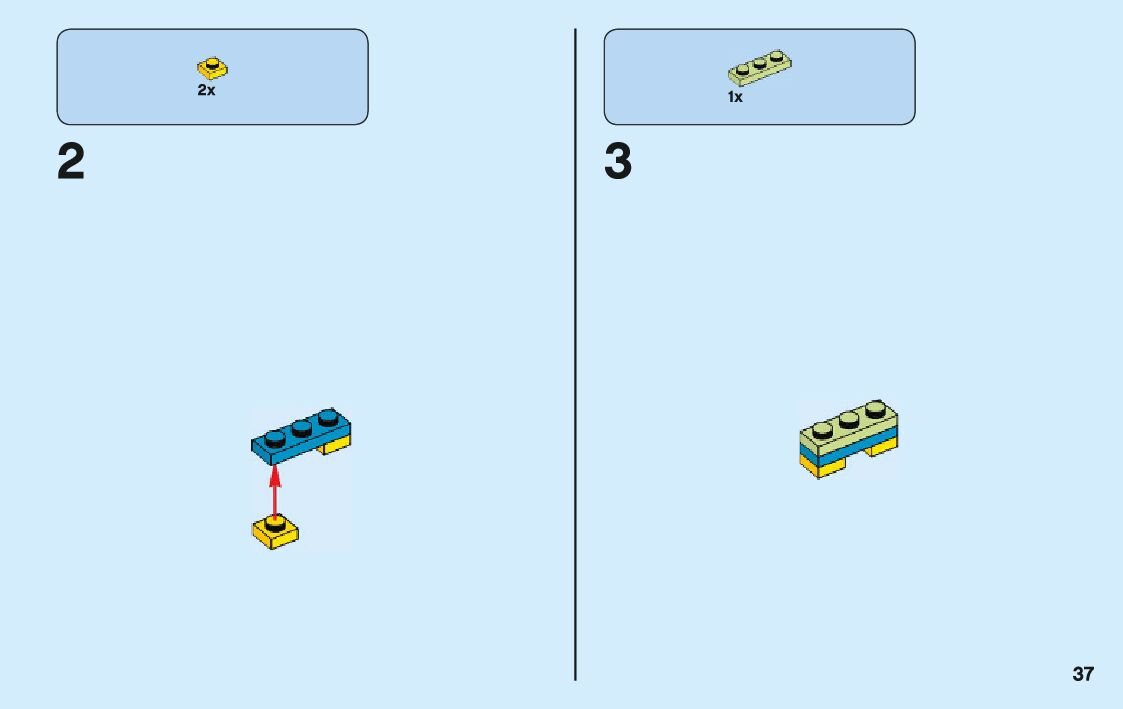 2x

2

1x

3

37