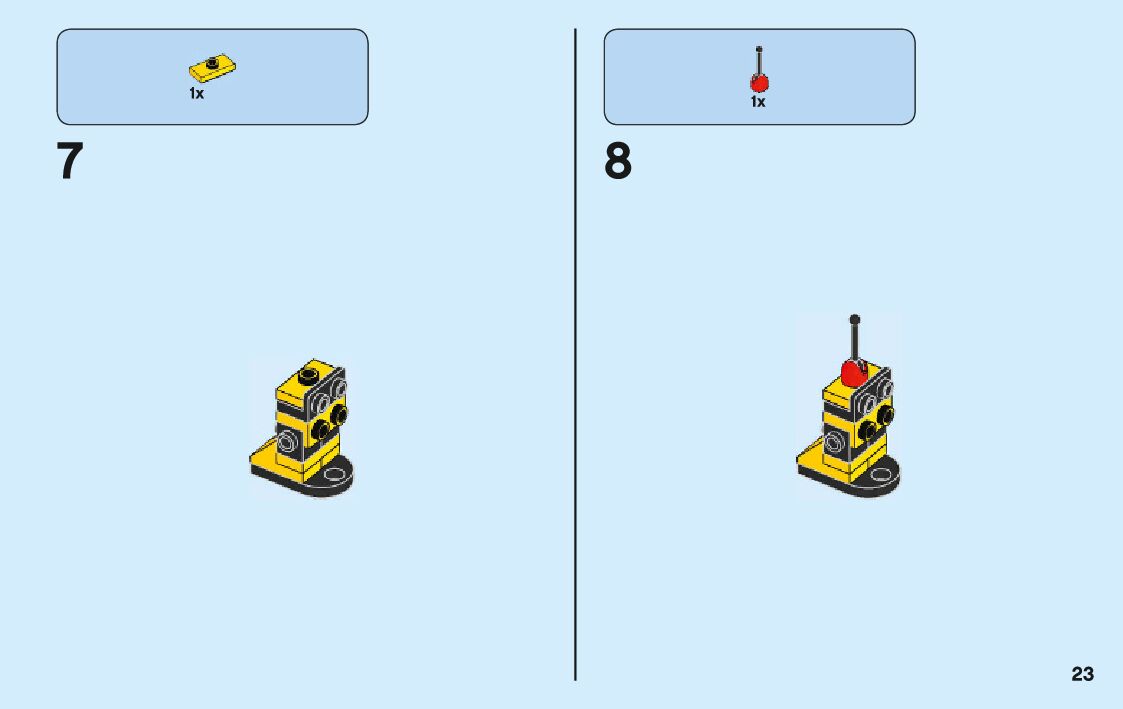 1x

7

1x

8

23