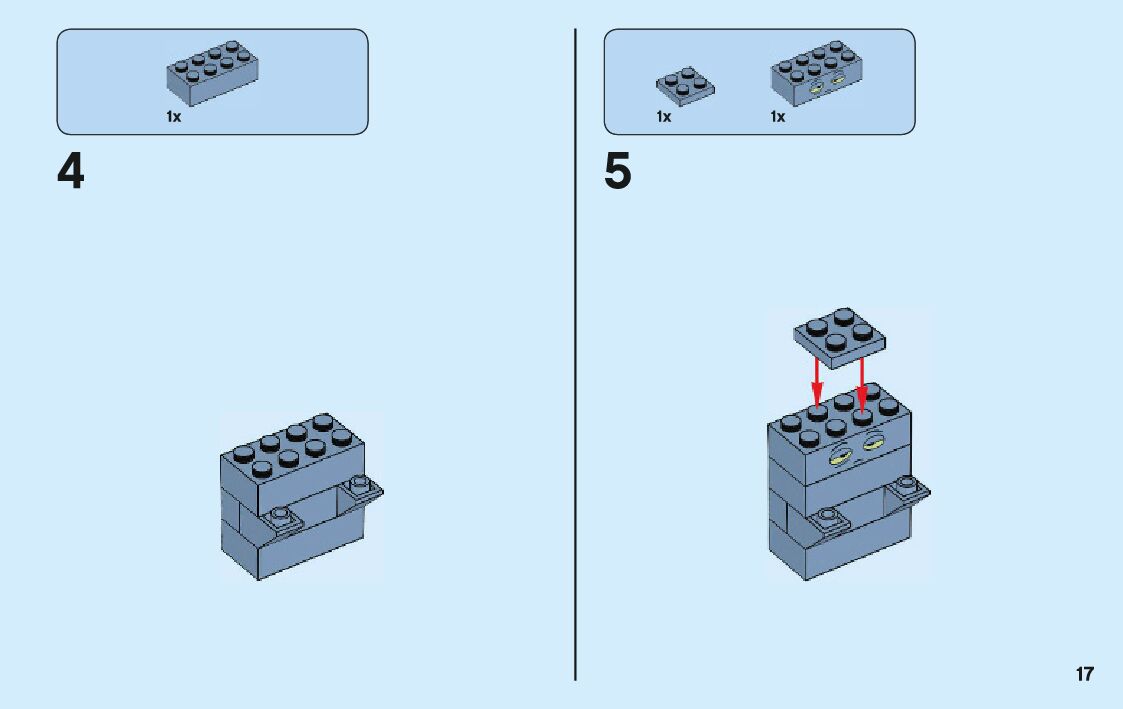 1x

4

1x

1x

5

17