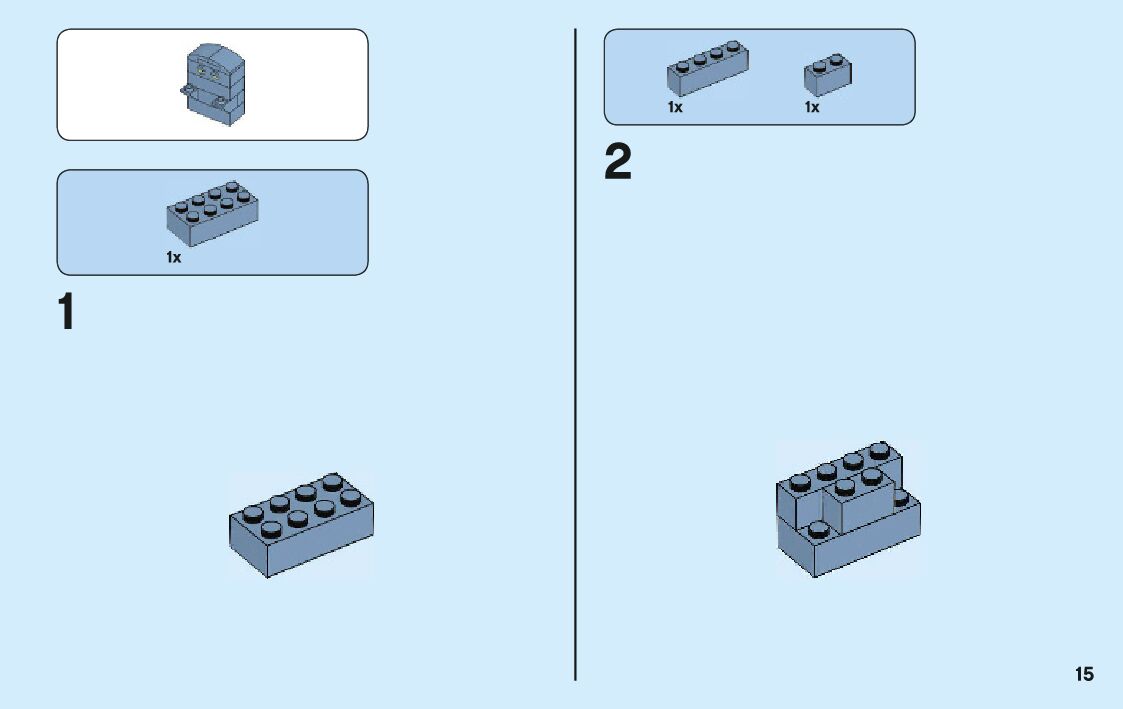 1x

1

1x

1x

2

15