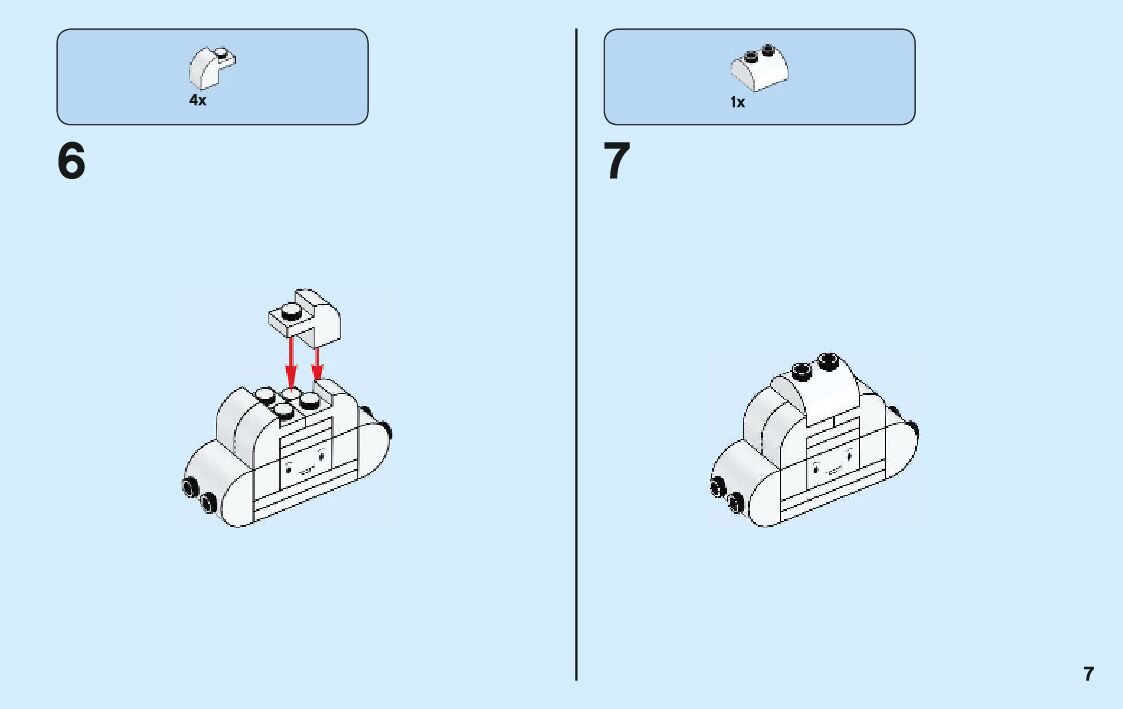 4x

6

1x

7

7