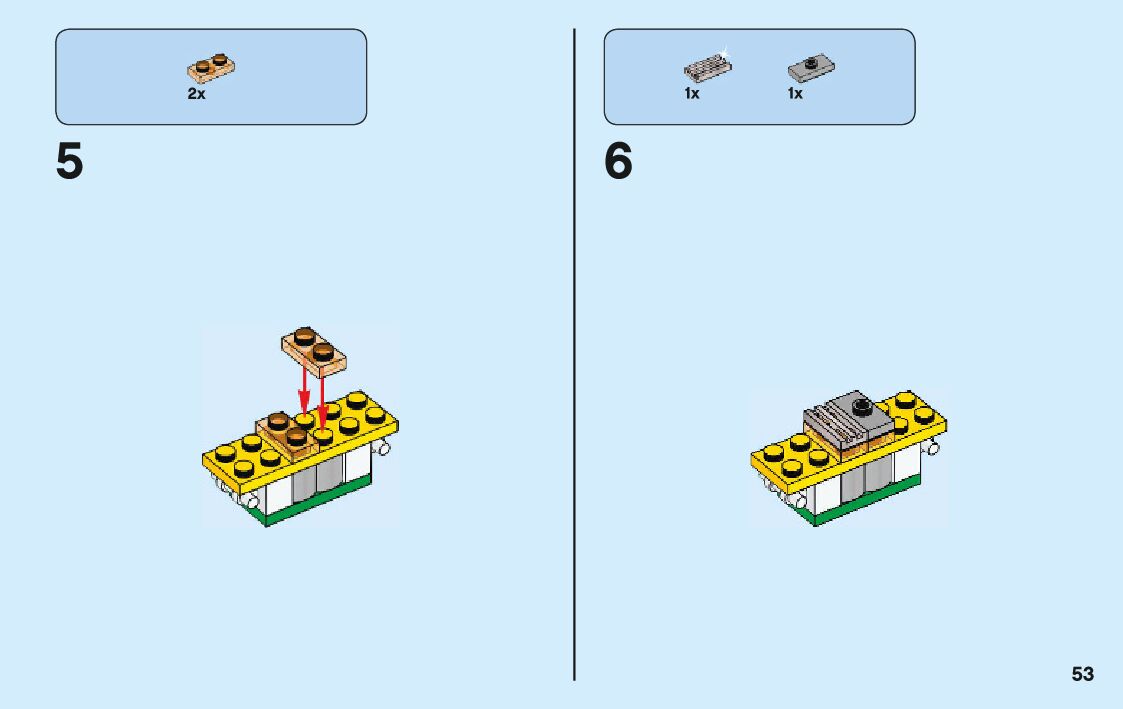 2x

5

1x 1x

6

53