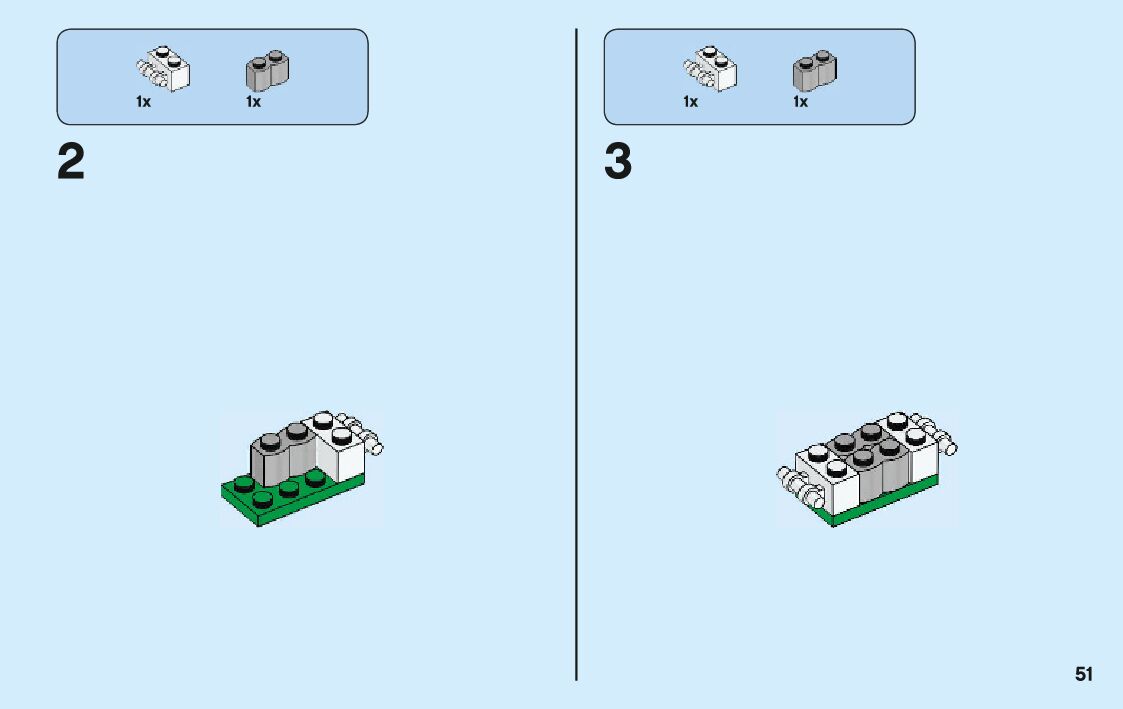 1x 1x

2

1x 1x

3

51