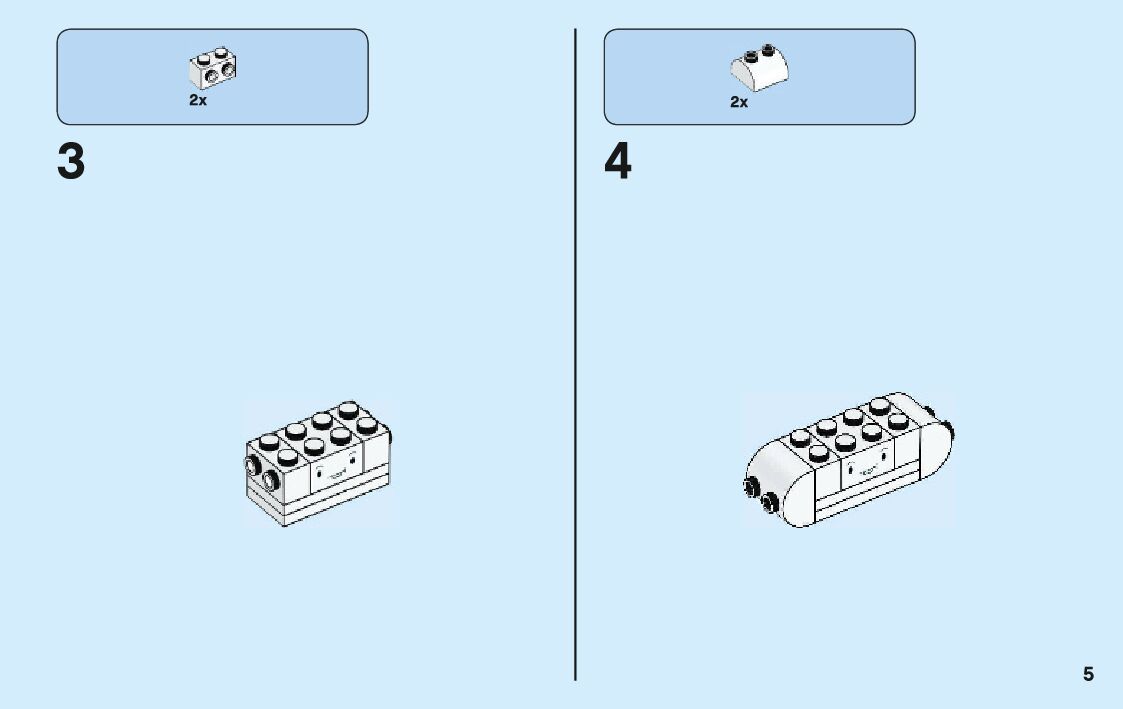 2x

3

2x

4

5