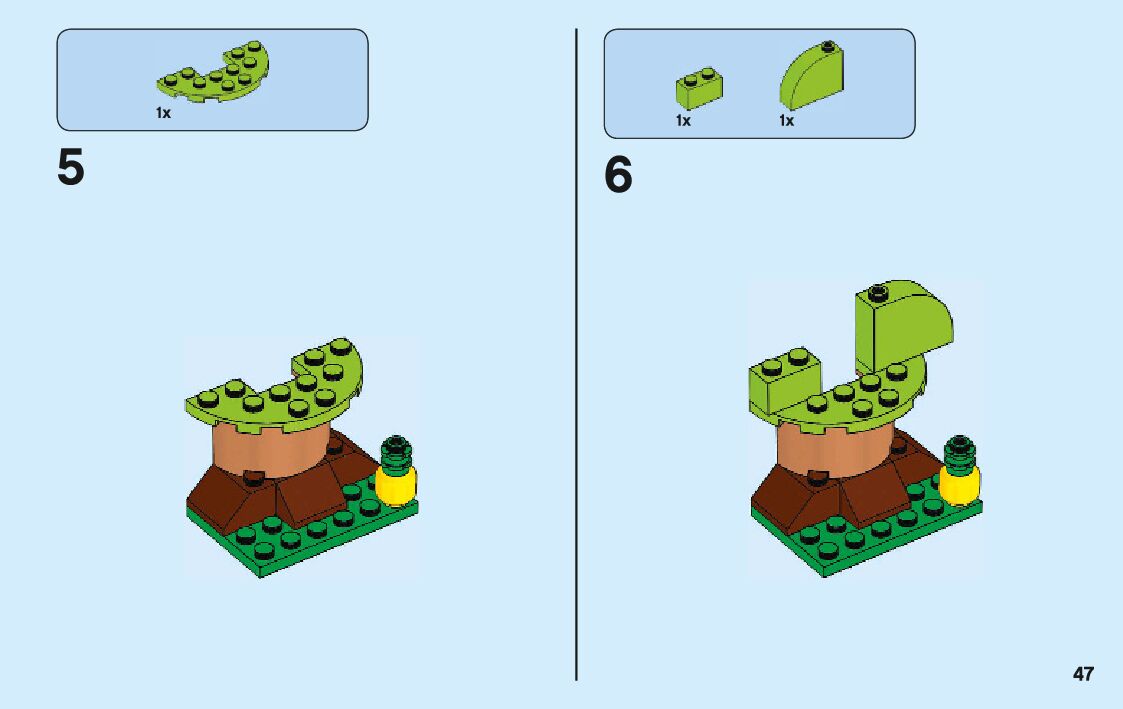 1x

5

1x 1x

6

47