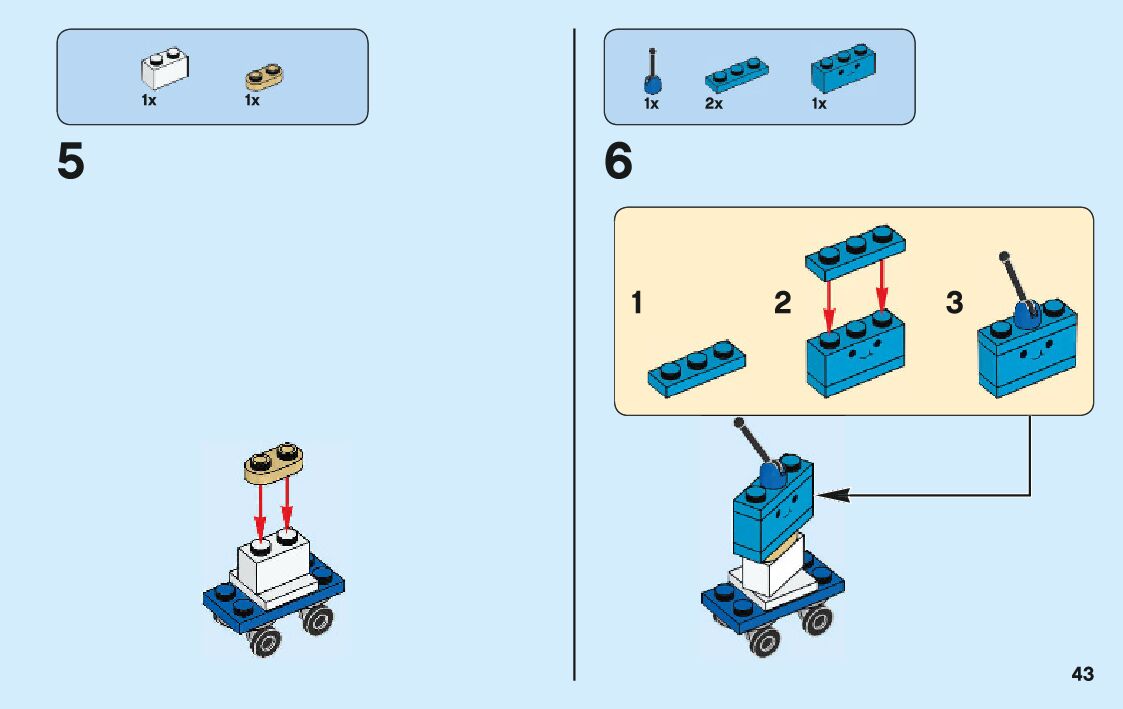 1x 1x

5

1x 2x 1x

6

1

2

3

43