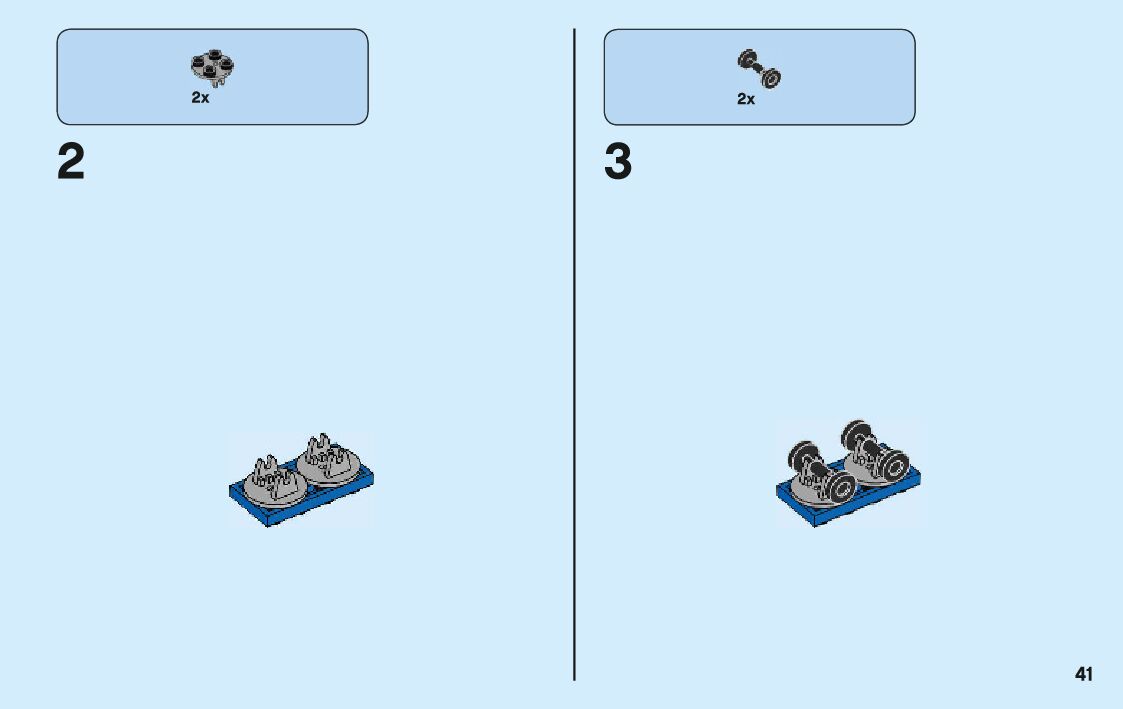 2x

2

2x

3

41