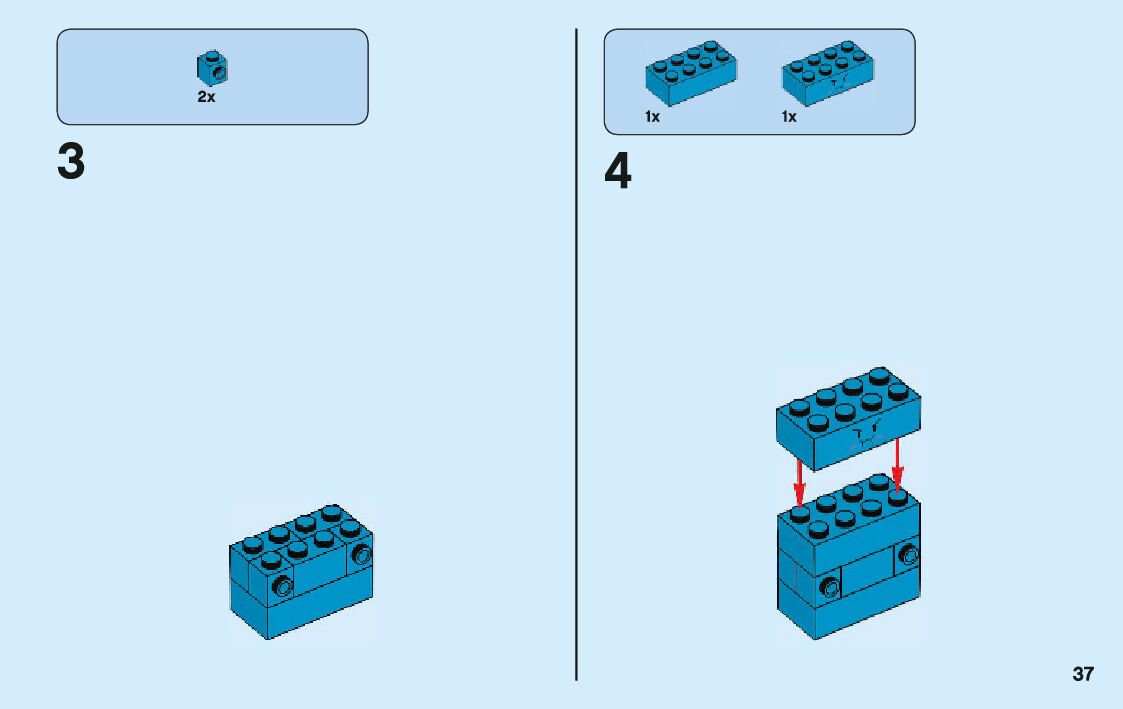 2x

3

1x

1x

4

37