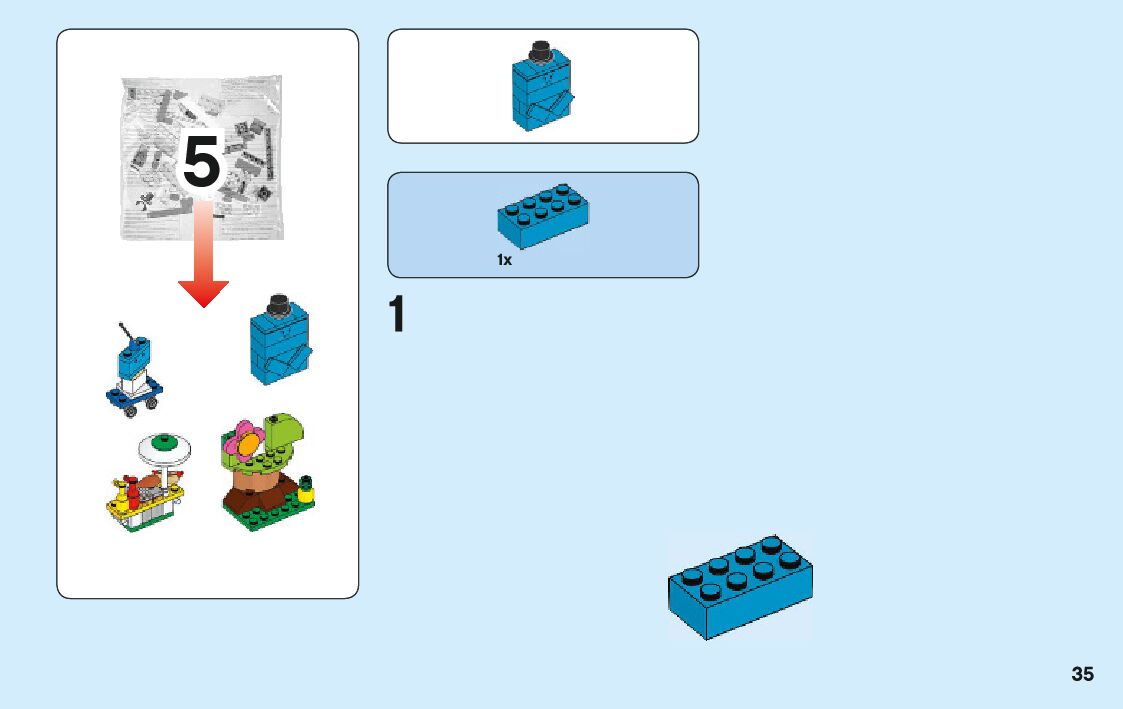 5

1x

1

35