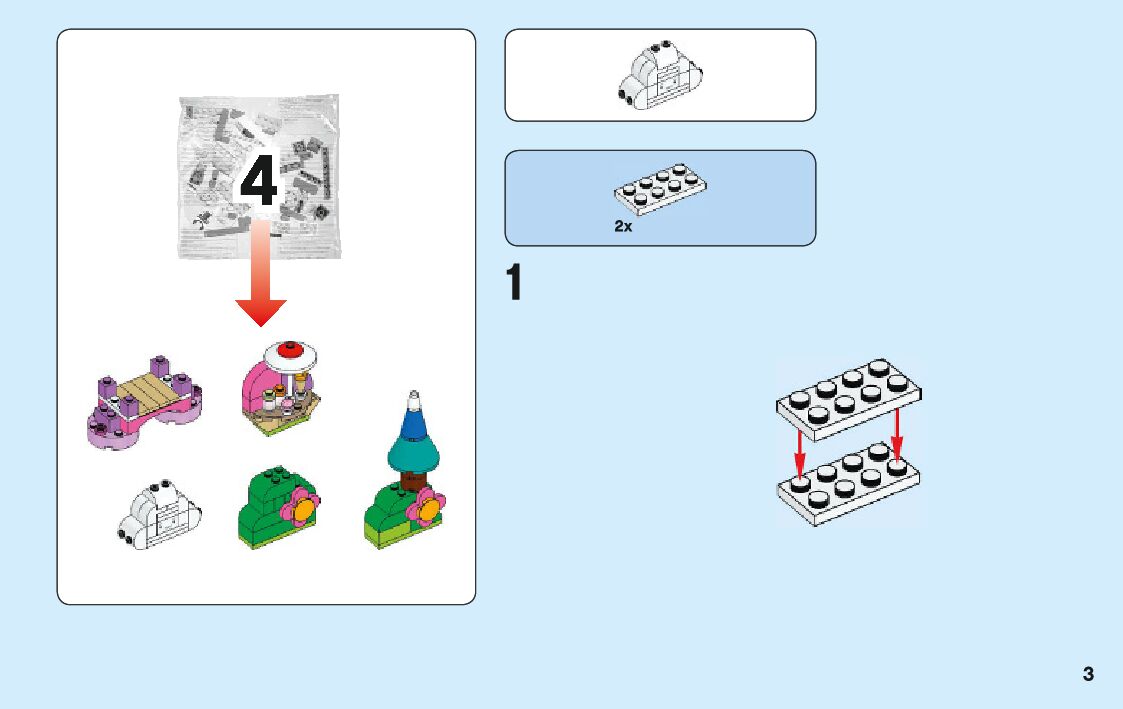 4

2x

1

3