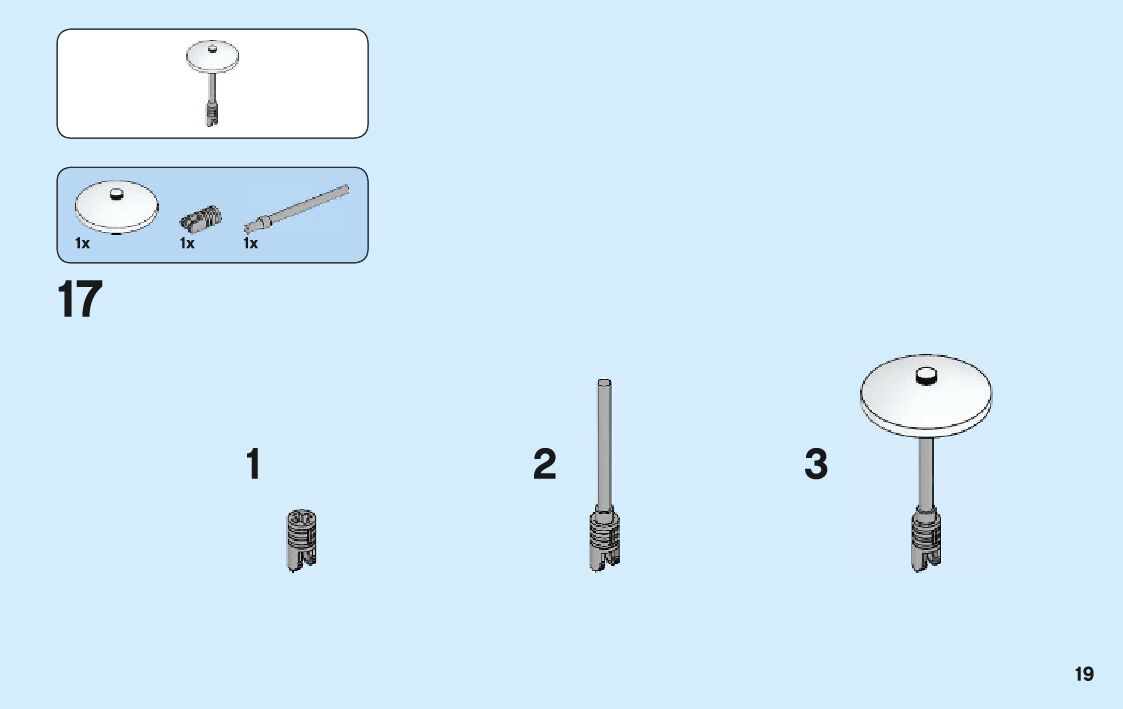 1x 1x 1x

17

1

2

3

19