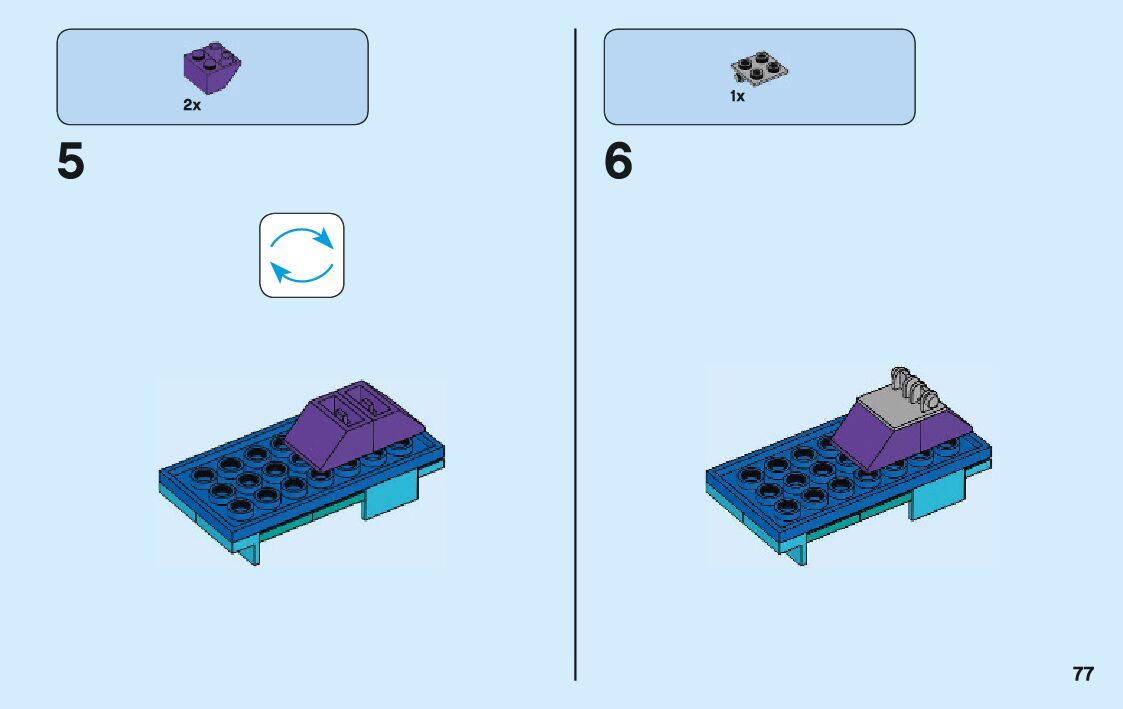 2x

5

1x

6

77