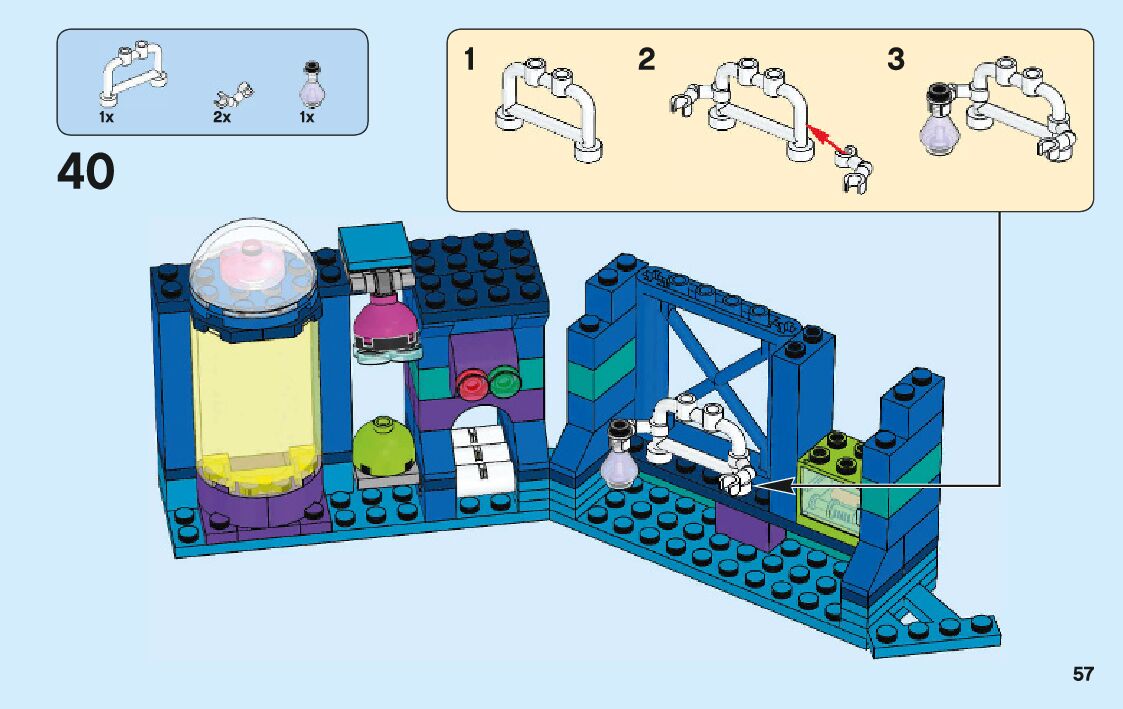 1x 2x 1x

40

1 2 3

57