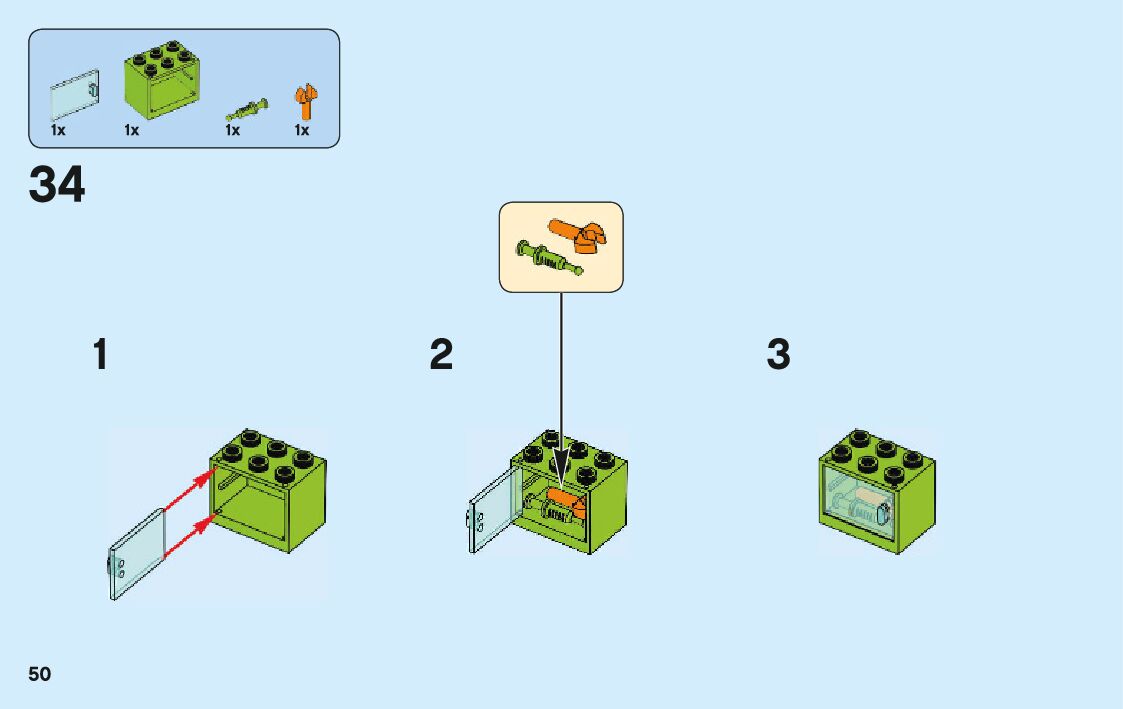 1x 1x 1x 1x

34

1

2

3

50