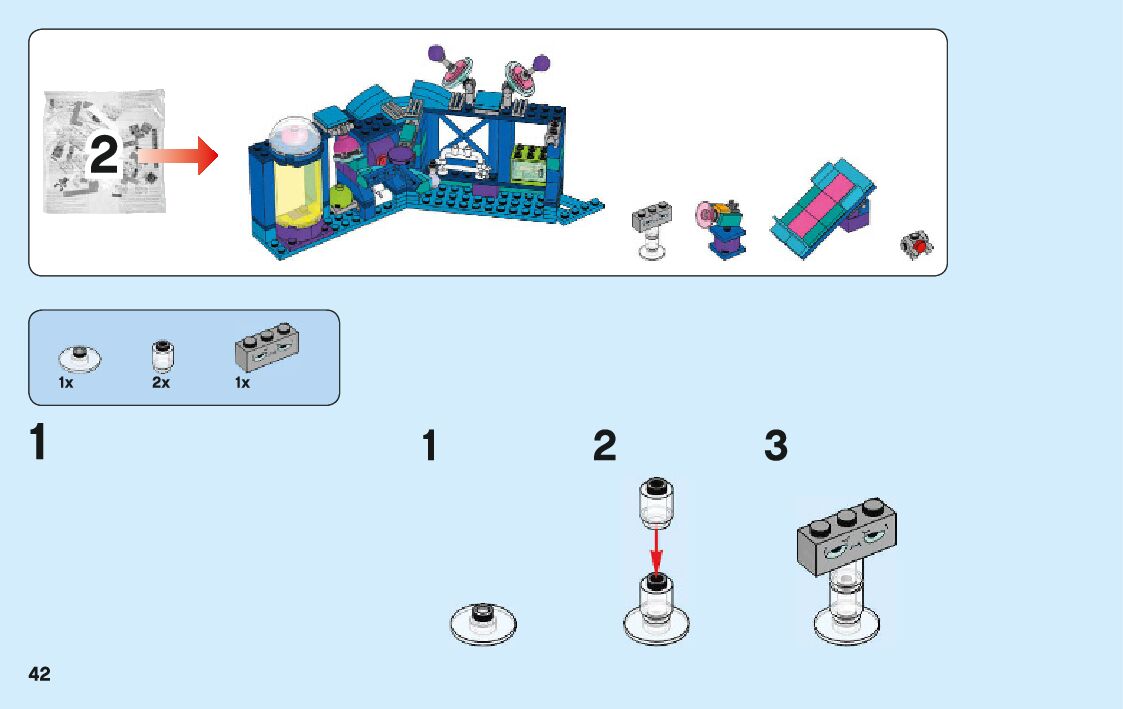 2

1x 2x 1x

1

1 2 3

42