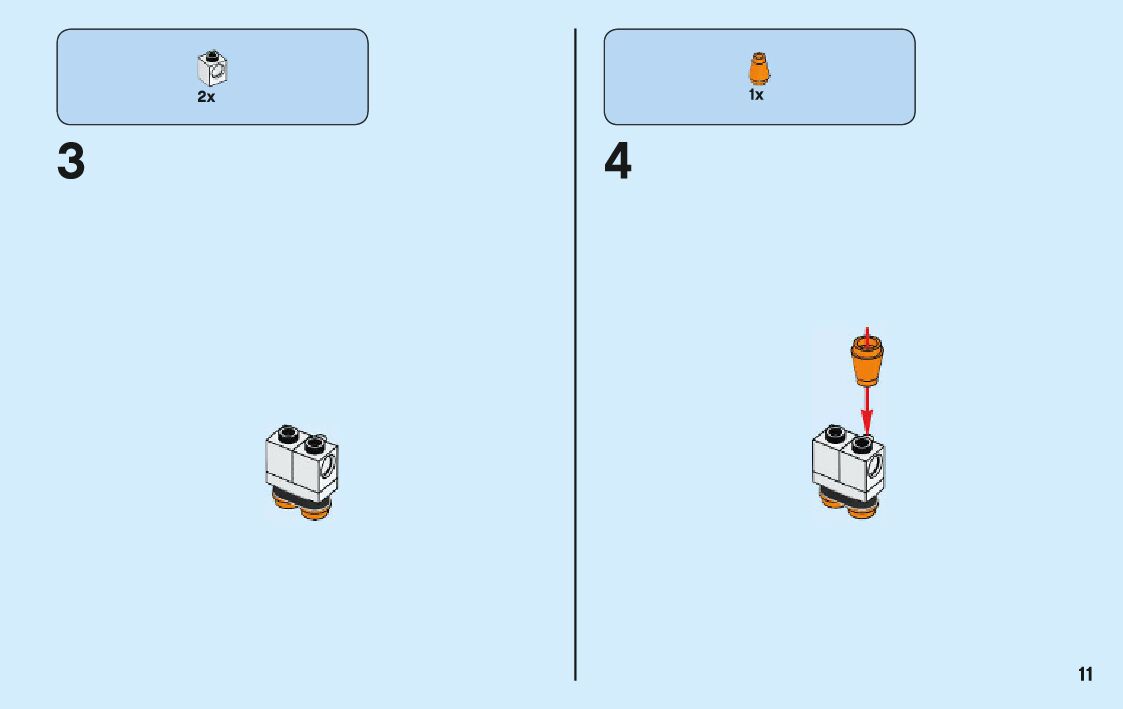 2x

3

1x

4

11