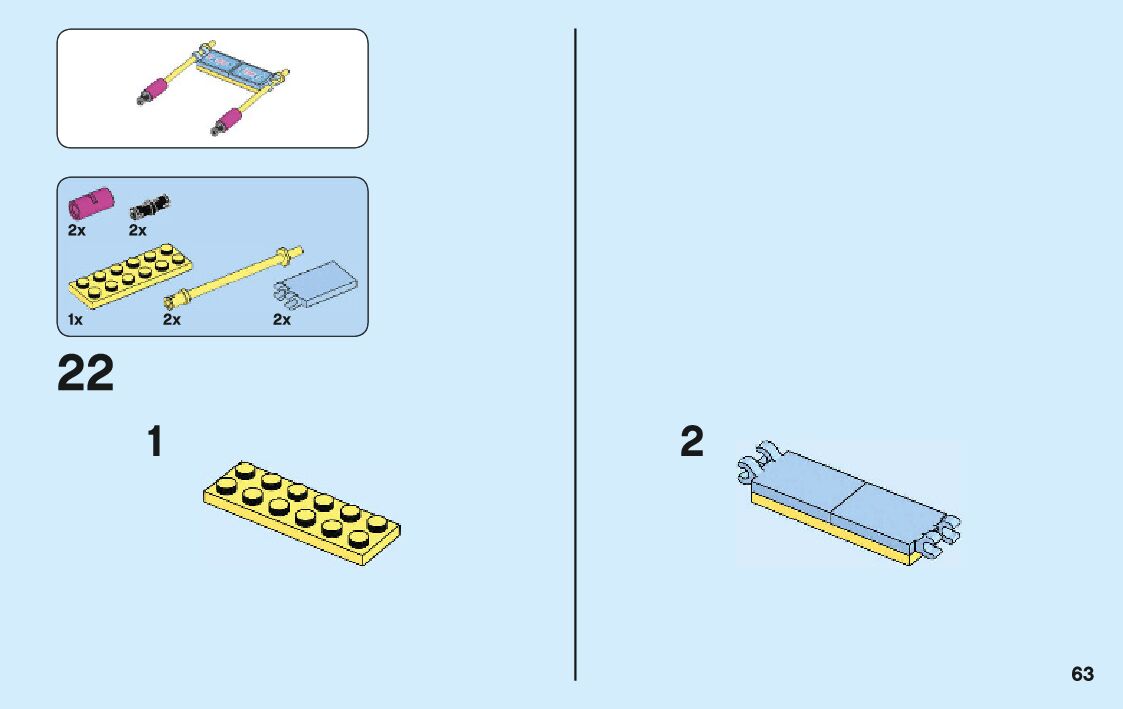 2x
2x
1x
2x
2x

22

1

2

63