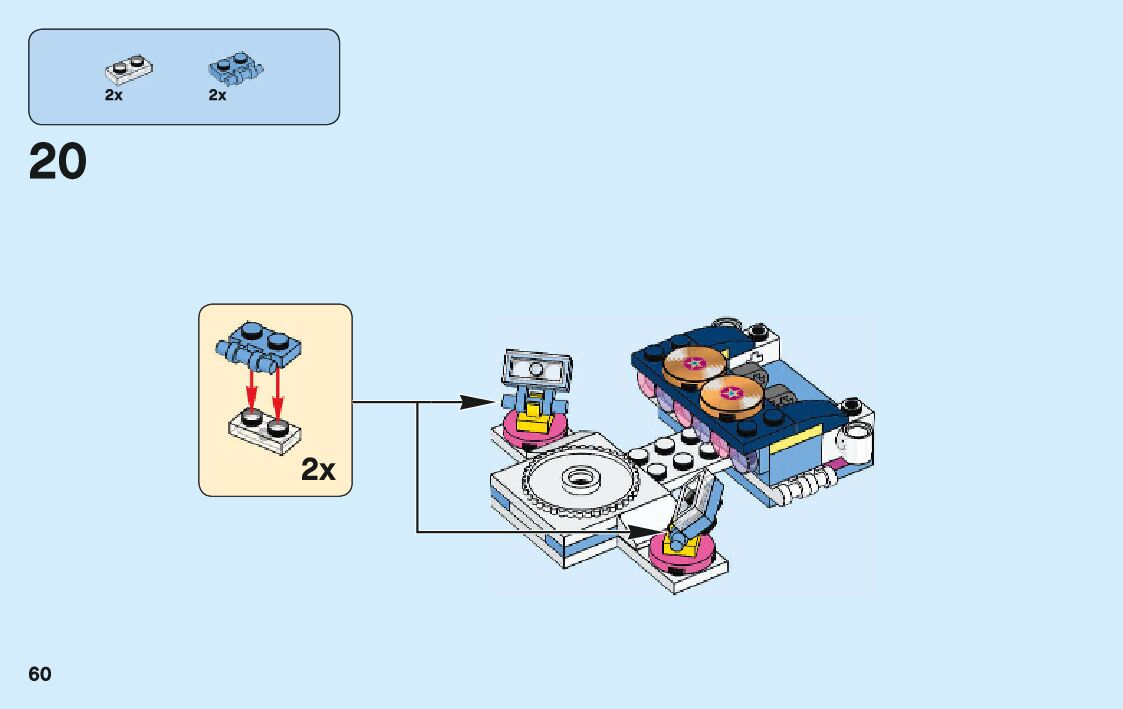 2x
2x

20

2x

60