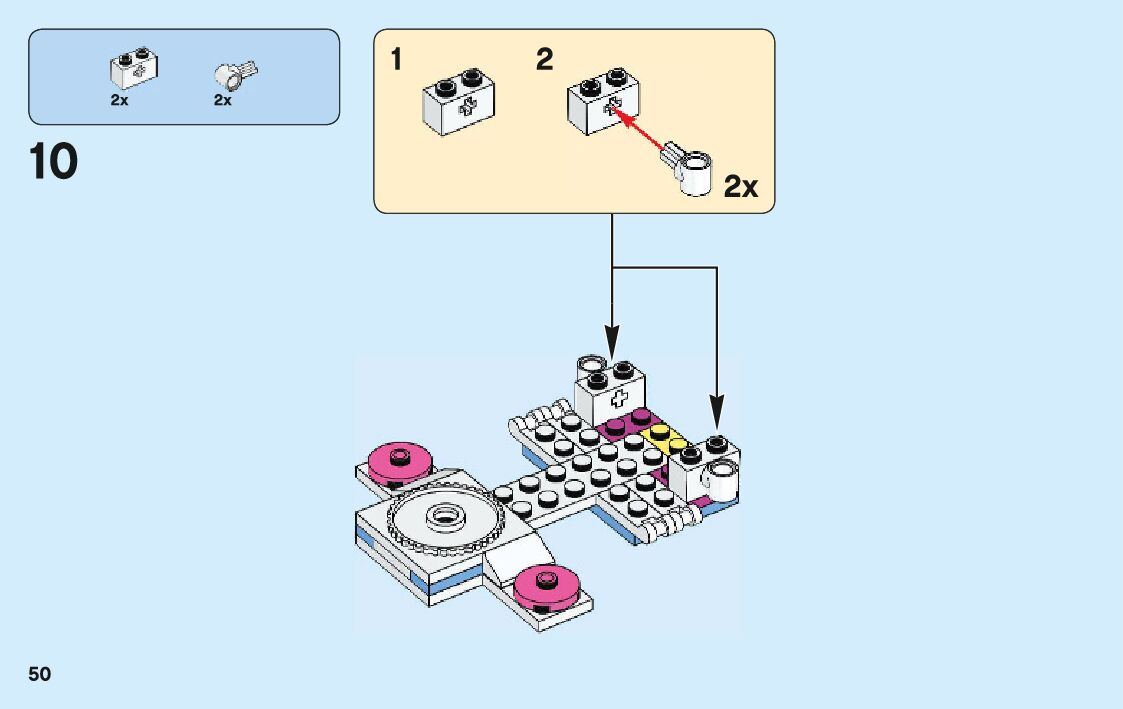 2x 2x

10

1 2

2x

50