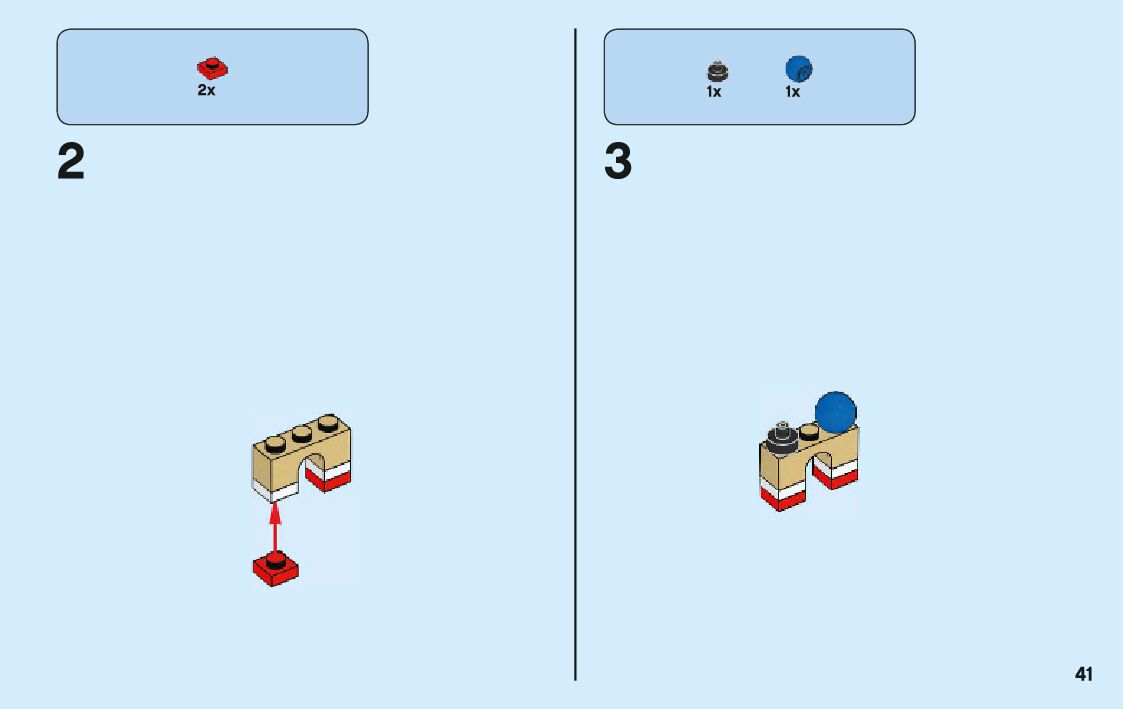 2x

2

1x 1x

3

41