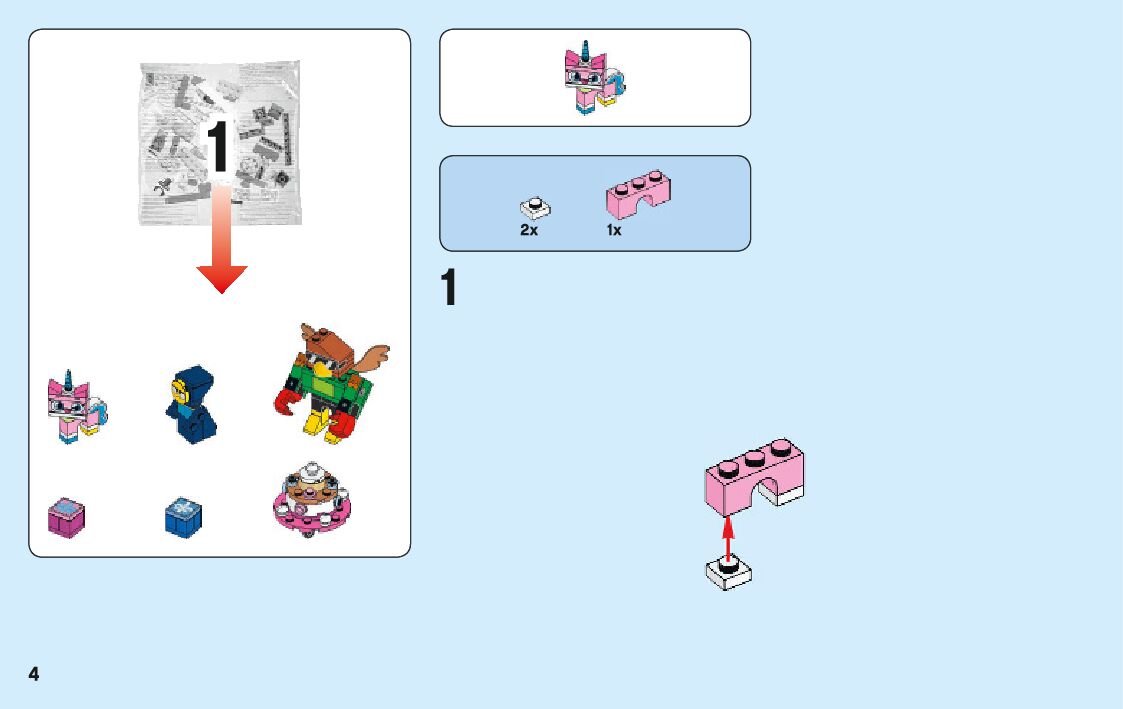 1

2x

1x

1

4