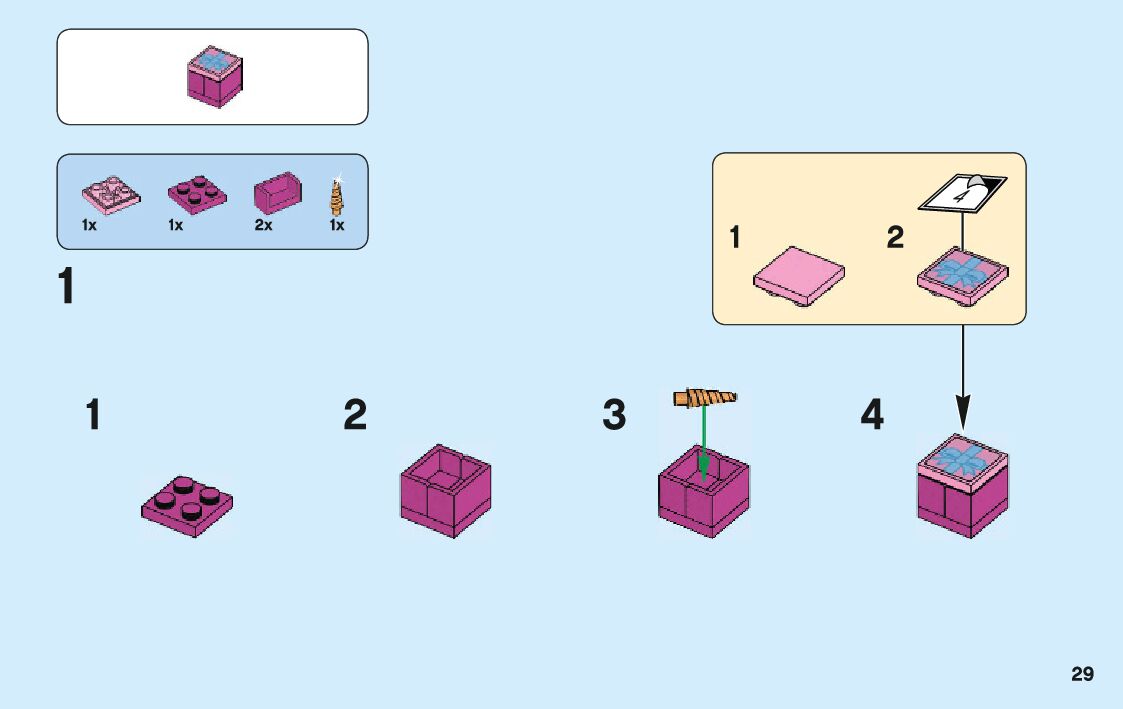 1x 1x 2x 1x

1

1 2

4

1

2

3

4

29